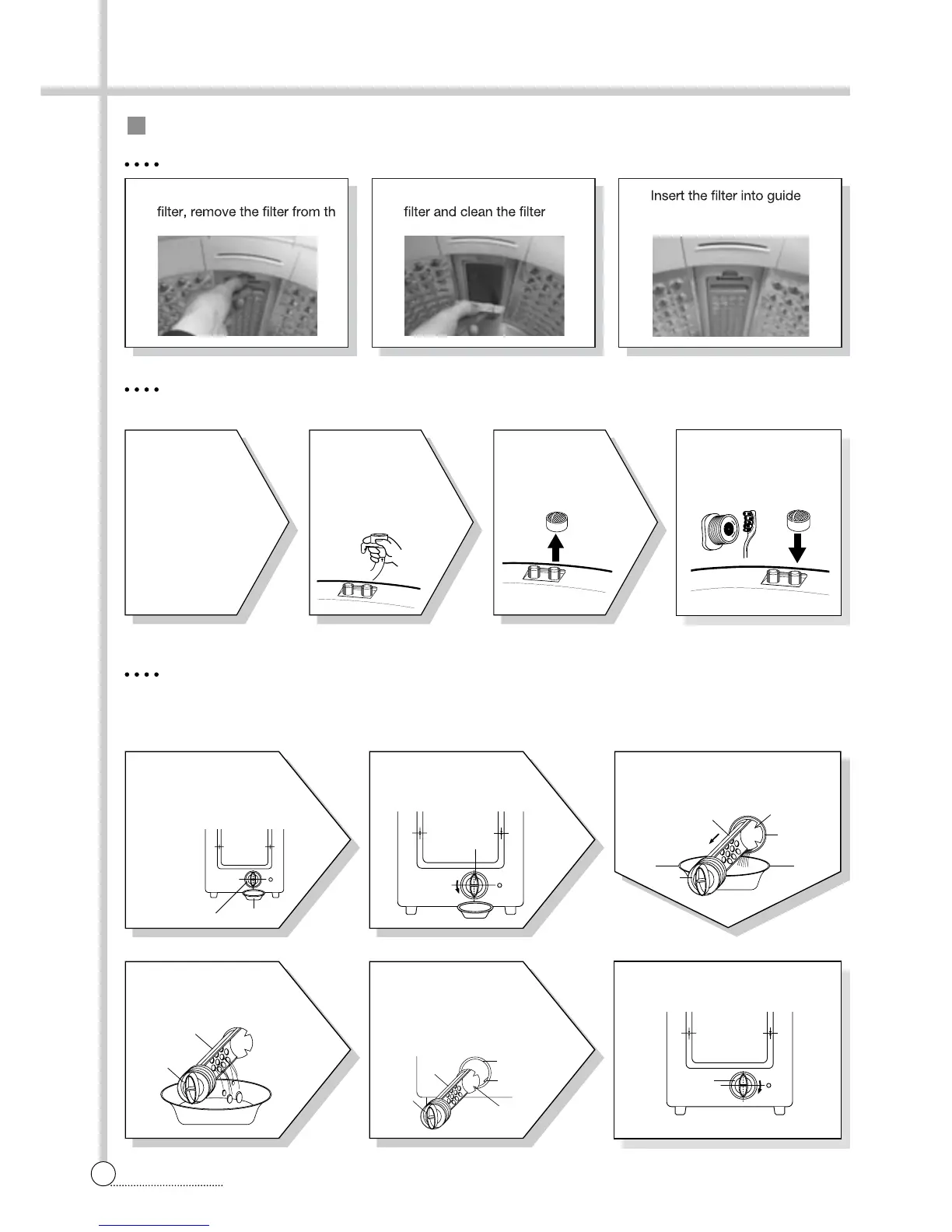 filter, remove the filter from th

filter and clean the filter

Insert the filter into guide