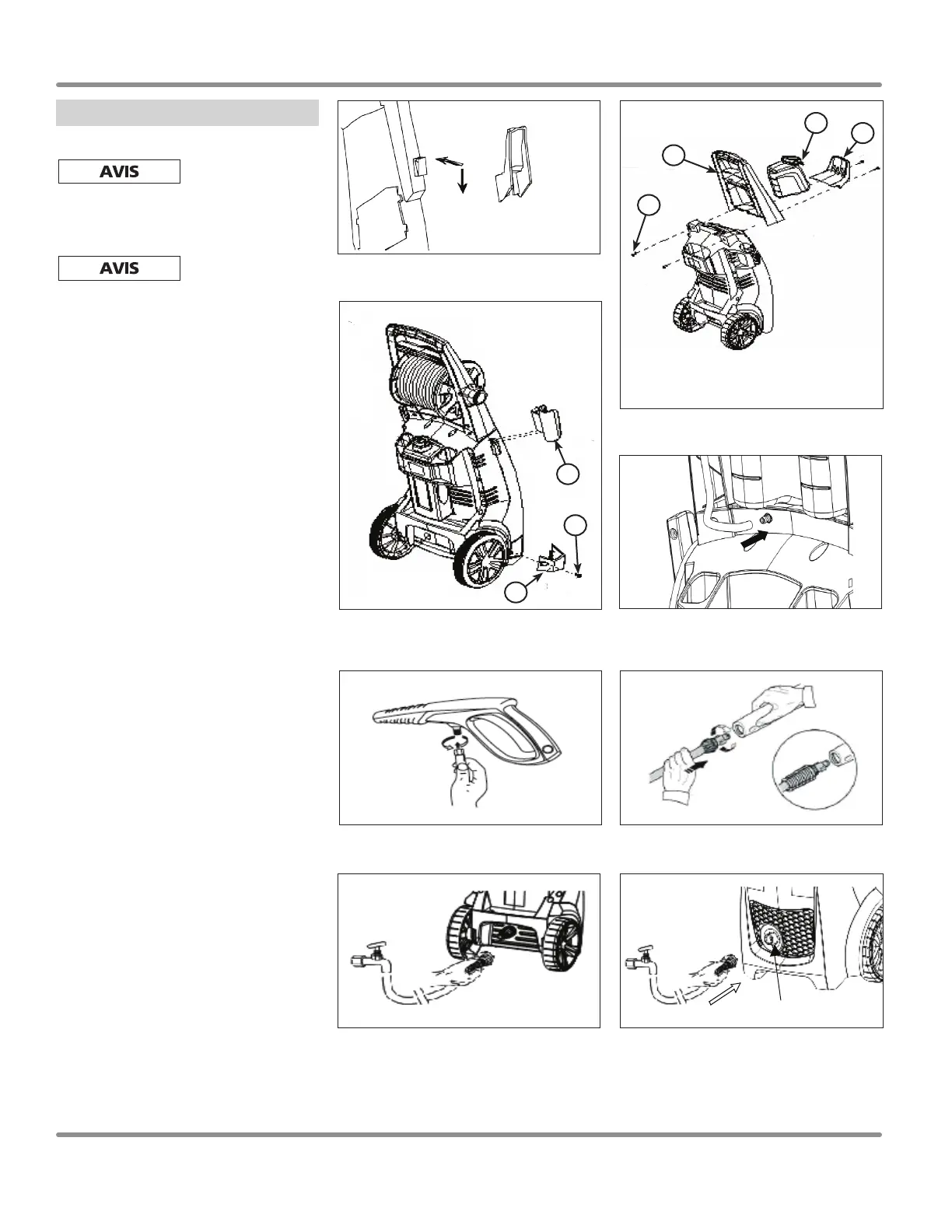 AVIS

AVIS