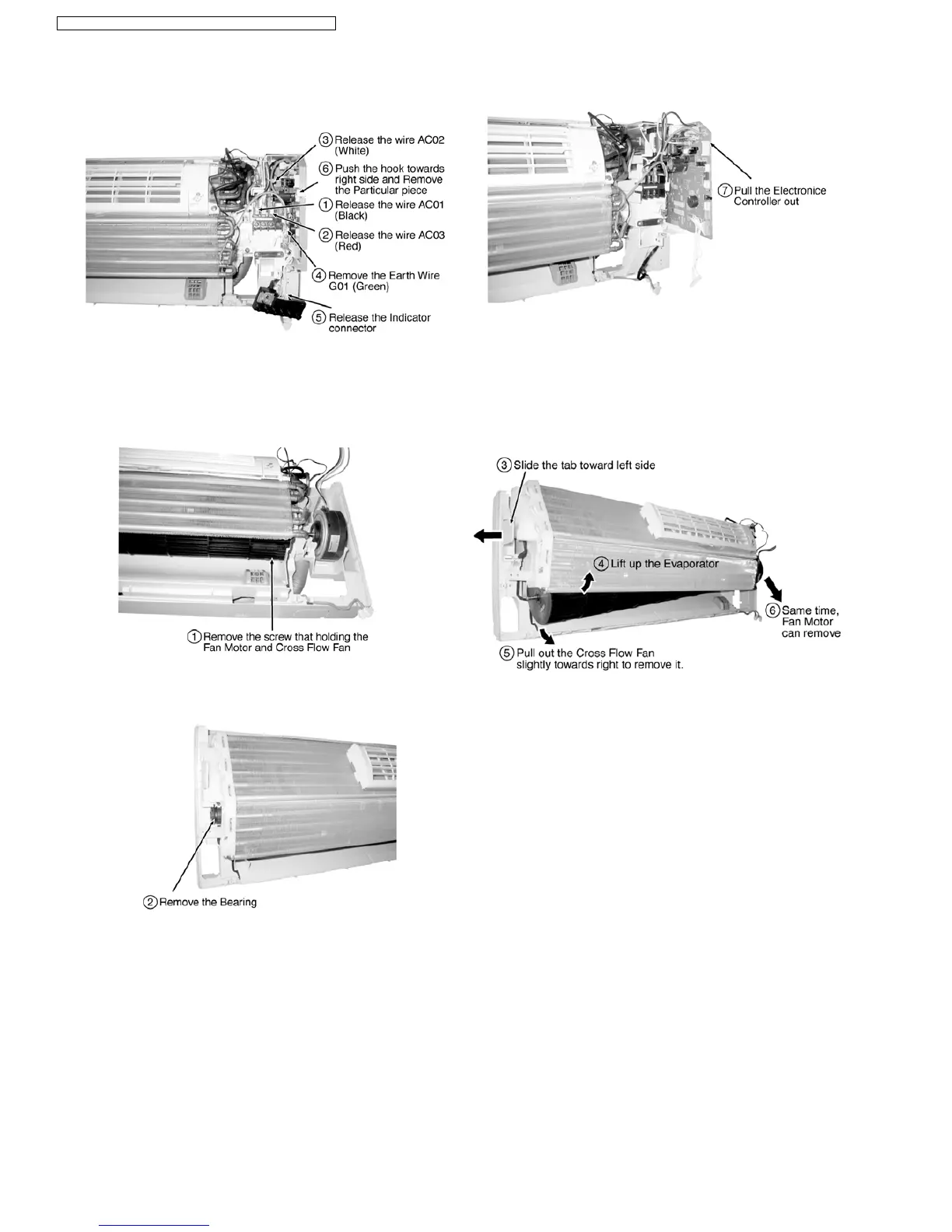 ③ Release the wire AC02 (White)

⑥ Push the hook towards right side and Remove the Particular piece

① Release the wire AC01 (Black)

② Release the wire AC03 (Red)

④ Remove the Earth Wire G01 (Green)

⑤ Release the Indicator connector

⑦ Pull the Electronice Controller out

① Remove the screw that holding the Fan Motor and Cross Flow Fan

③ Slide the tab toward left side

④ Lift up the Evaporator

⑥ Same time, Fan Motor can remove

⑤ Pull out the Cross Flow Fan slightly towards right to remove it.

② Remove the Bearing