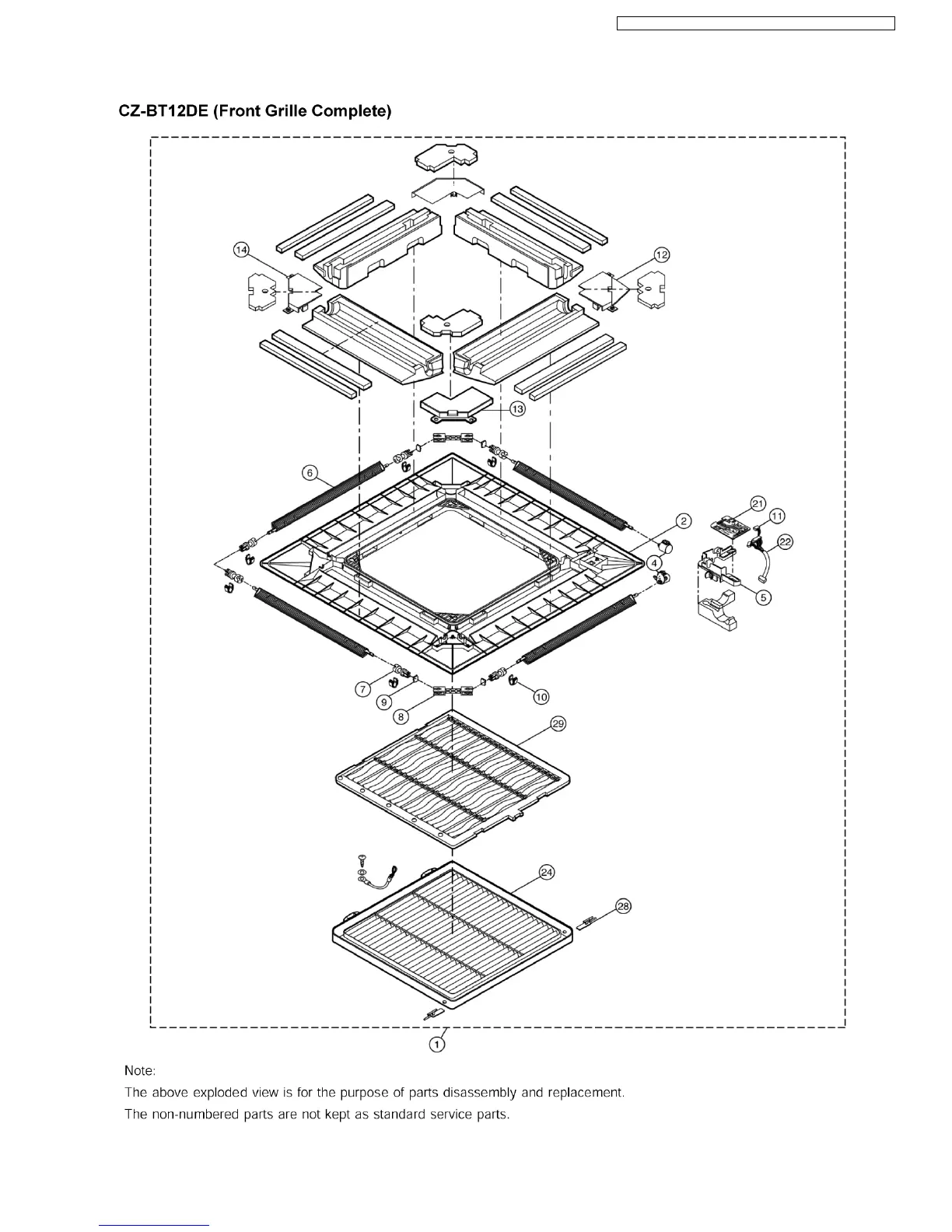 CZ-BT12DE (Front Grille Complete)

14

12

13

6

2

21

11

22

4

5

7

9

8

10

29

24

28

1

Note:

The above exploded view is for the purpose of parts disassembly and replacement.

The non-numbered parts are not kept as standard service parts.