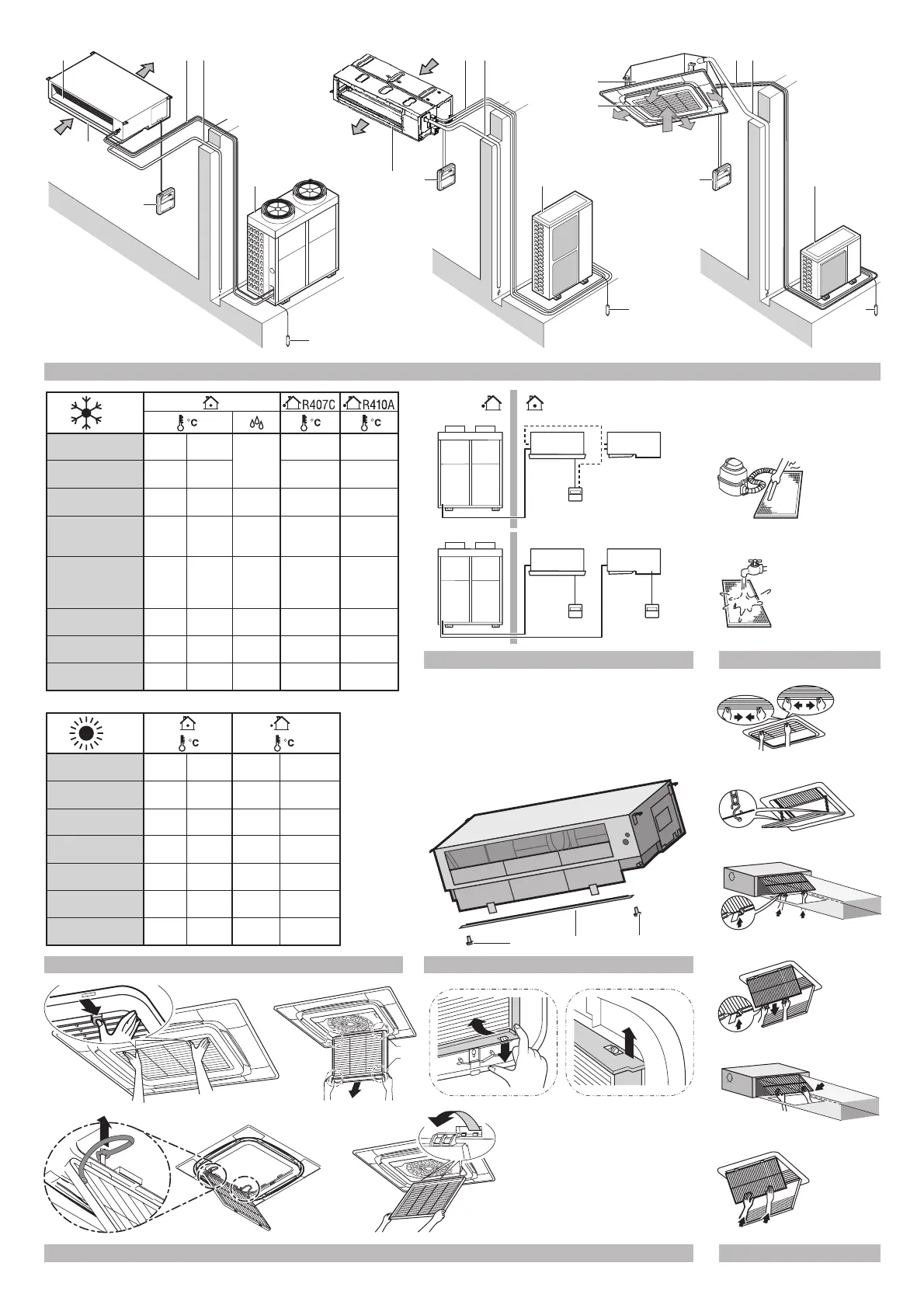 R407C R410A

°C

°C

°C

°C

°C