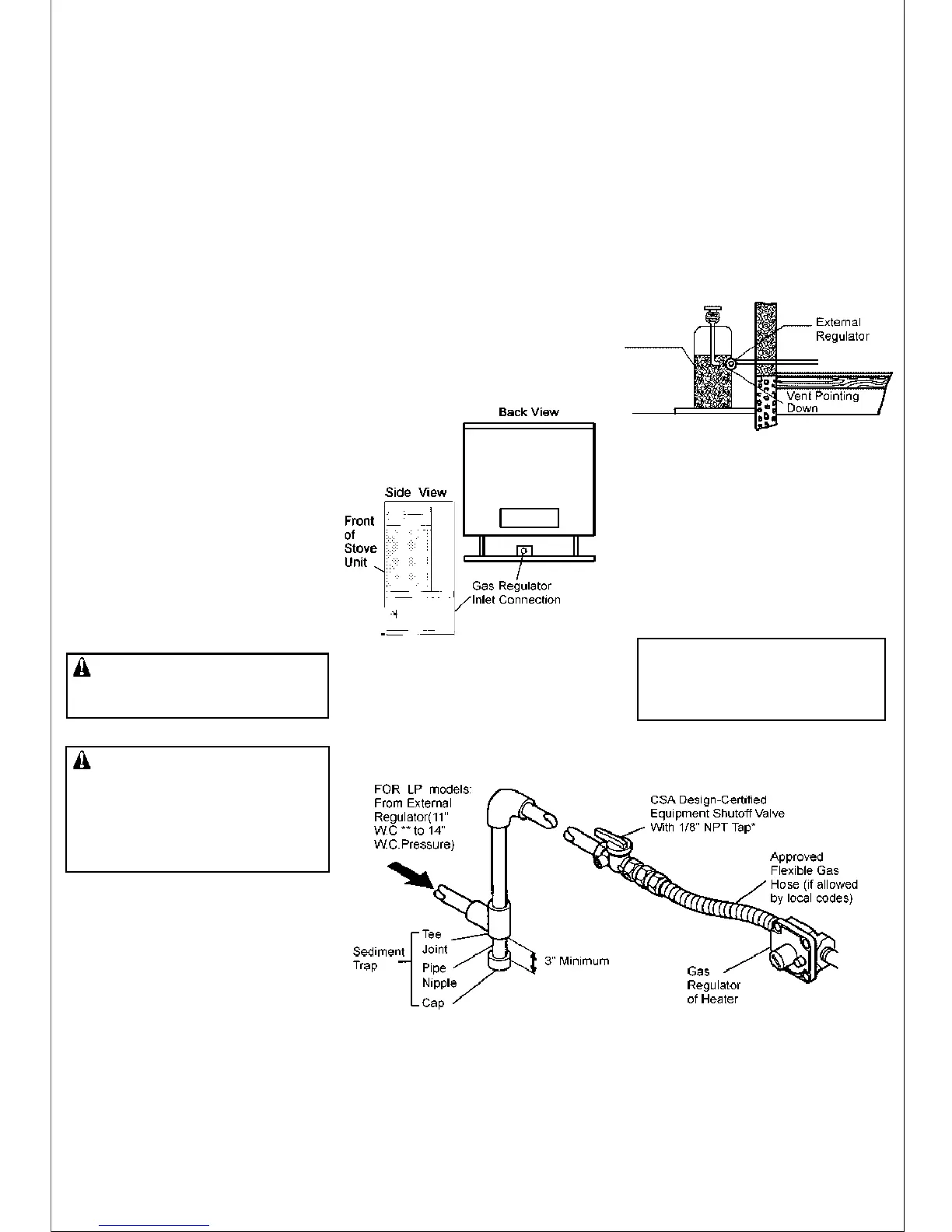 External Regulator

Vent Pointing Down

Back View

Side View

Front of Stove Unit

Gas Regulator Inlet Connection

FOR LP models: From External Regulator(11" W.C ** to 14" W.C.Pressure)

CSA Design-Certified Equipment Shutoff Valve With 1/8" NPT Tap*

Approved Flexible Gas Hose (if allowed by local codes)

Sediment Trap

Tee Joint

Pipe Nipple

Cap

3" Minimum

Gas Regulator of Heater