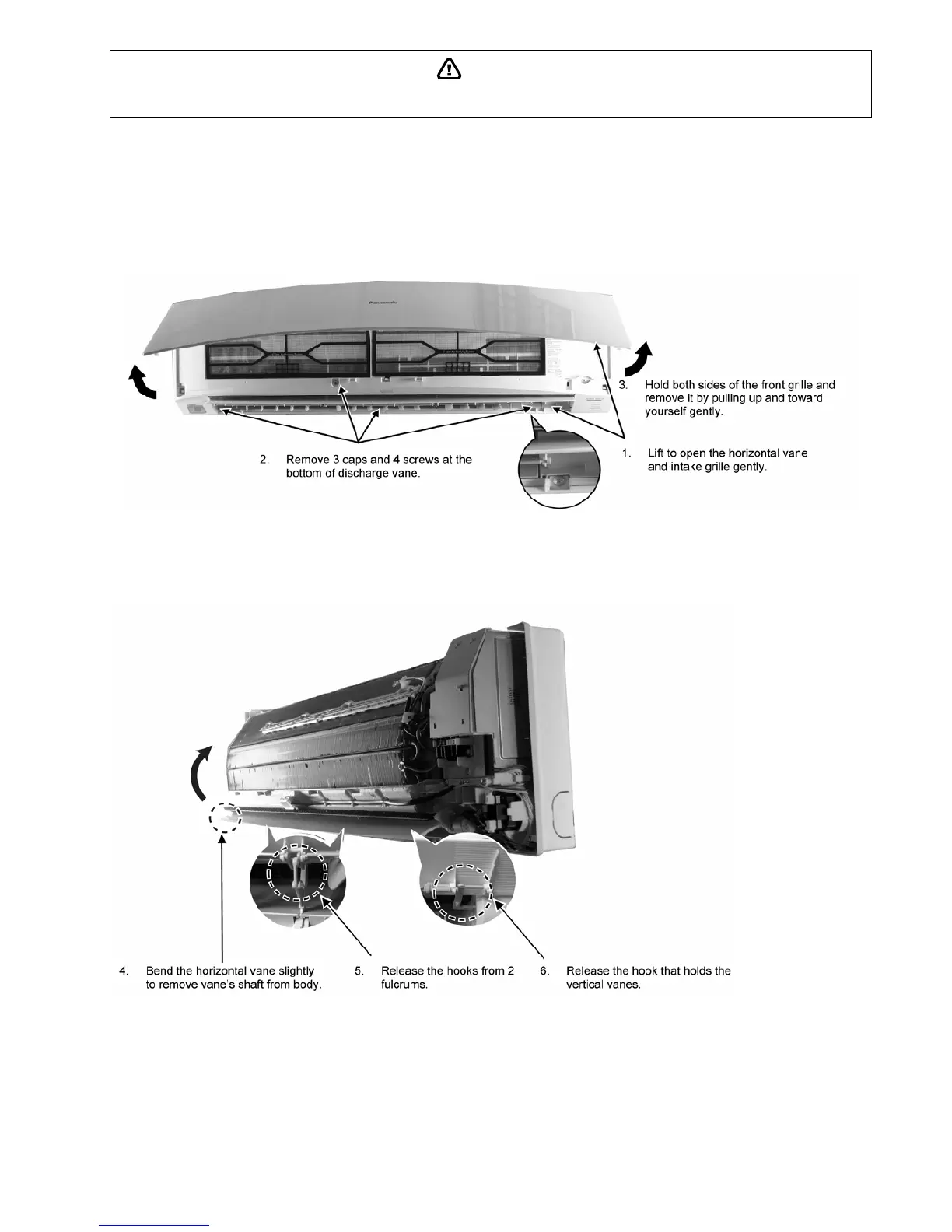 Panasonic

3. Hold both sides of the front grille and remove it by pulling up and toward yourself gently.

2. Remove 3 caps and 4 screws at the bottom of discharge vane.

1. Lift to open the horizontal vane and intake grille gently.

4. Bend the horizontal vane slightly to remove vane's shaft from body.

5. Release the hooks from 2 fulcrums.

6. Release the hook that holds the vertical vanes.