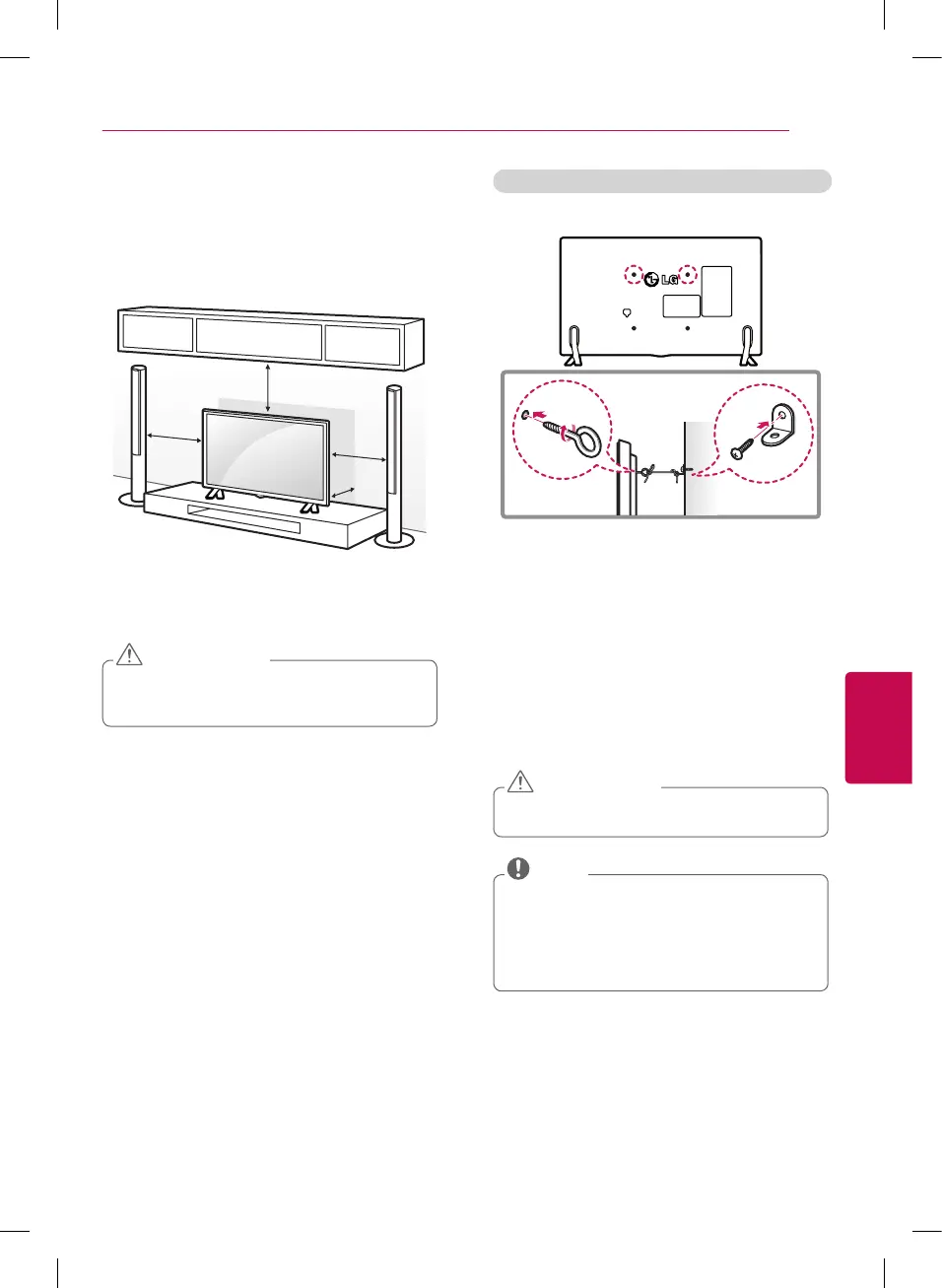 LG