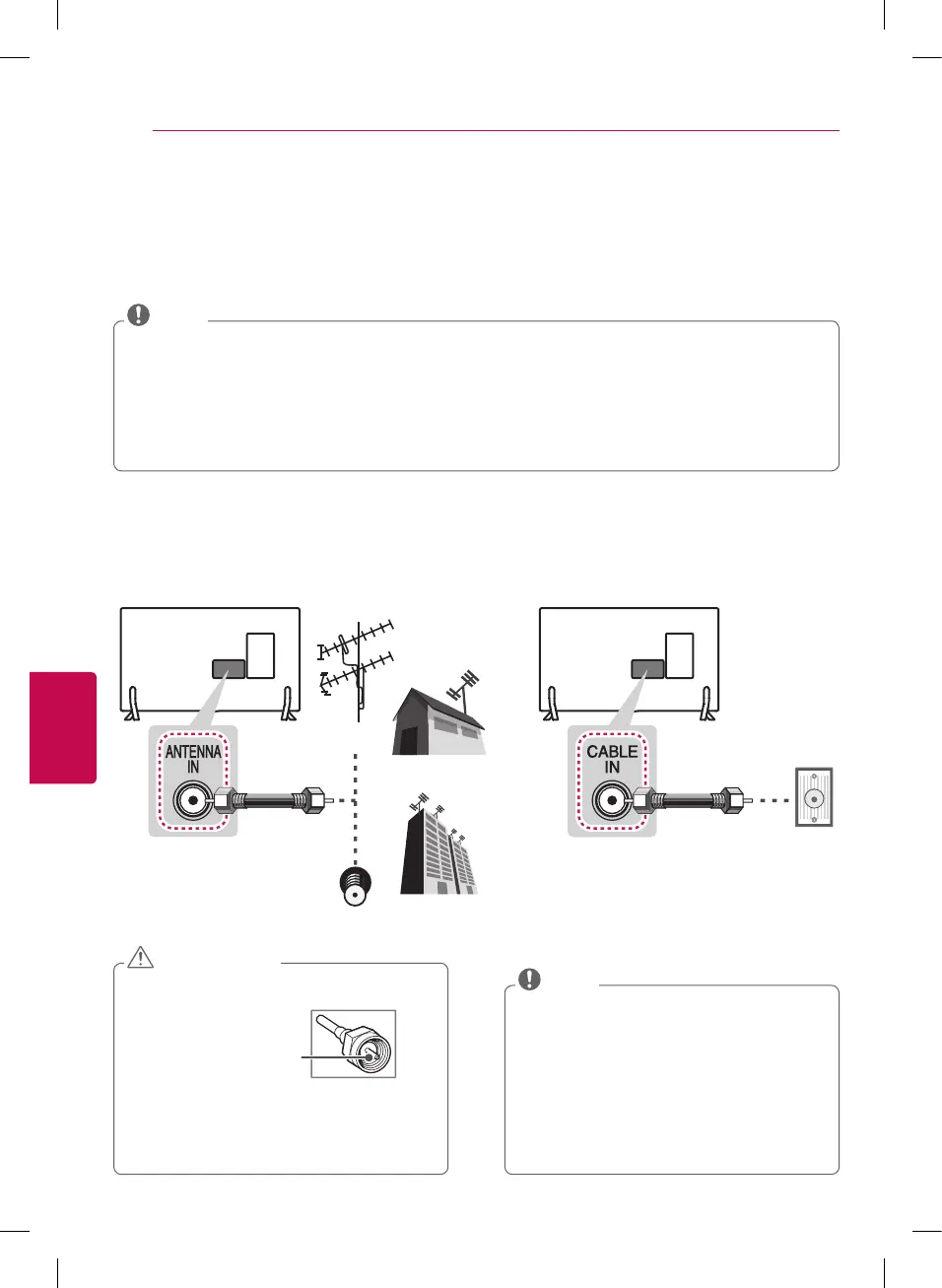 ANTENNA IN

CABLE IN