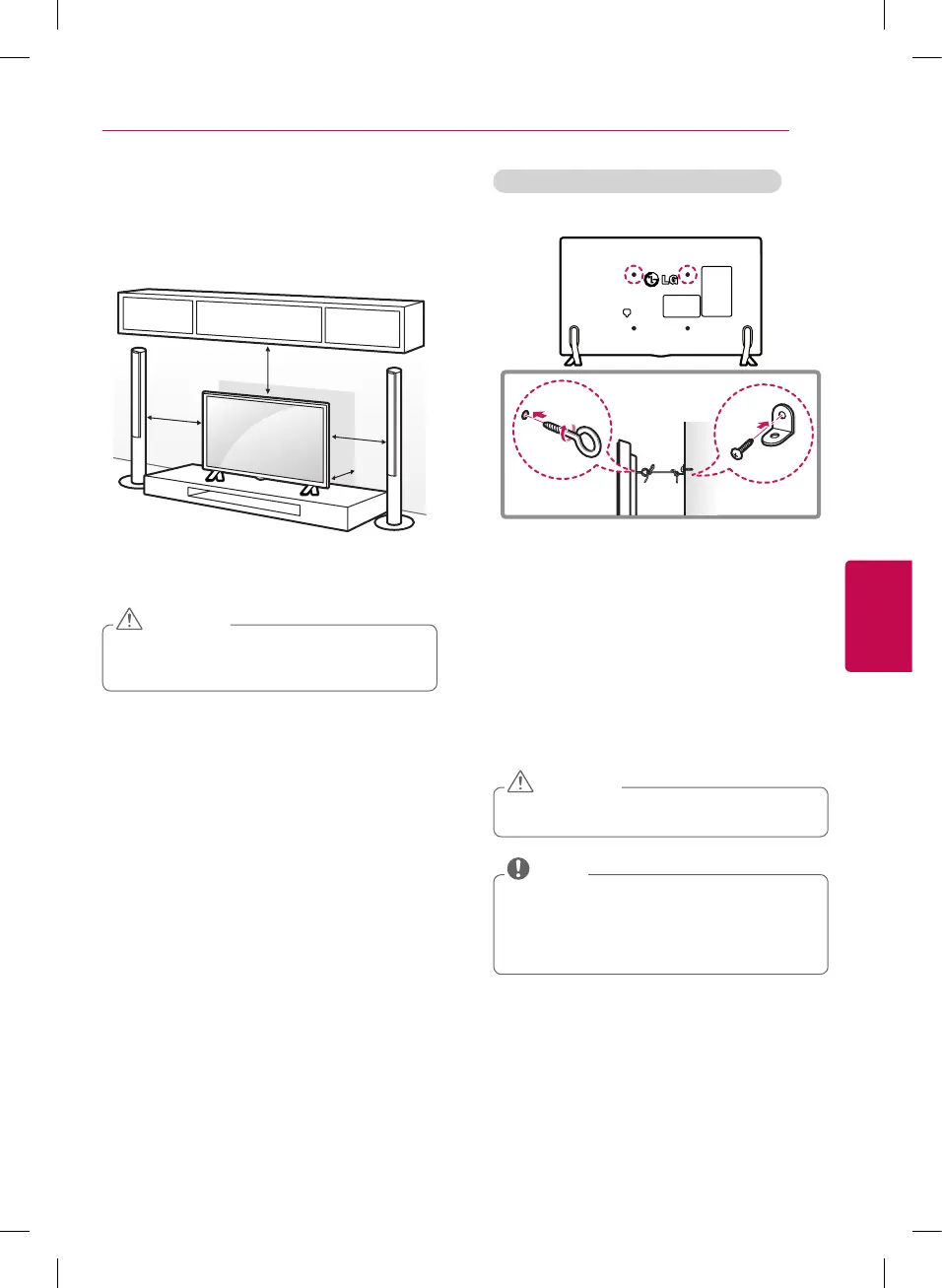 LG