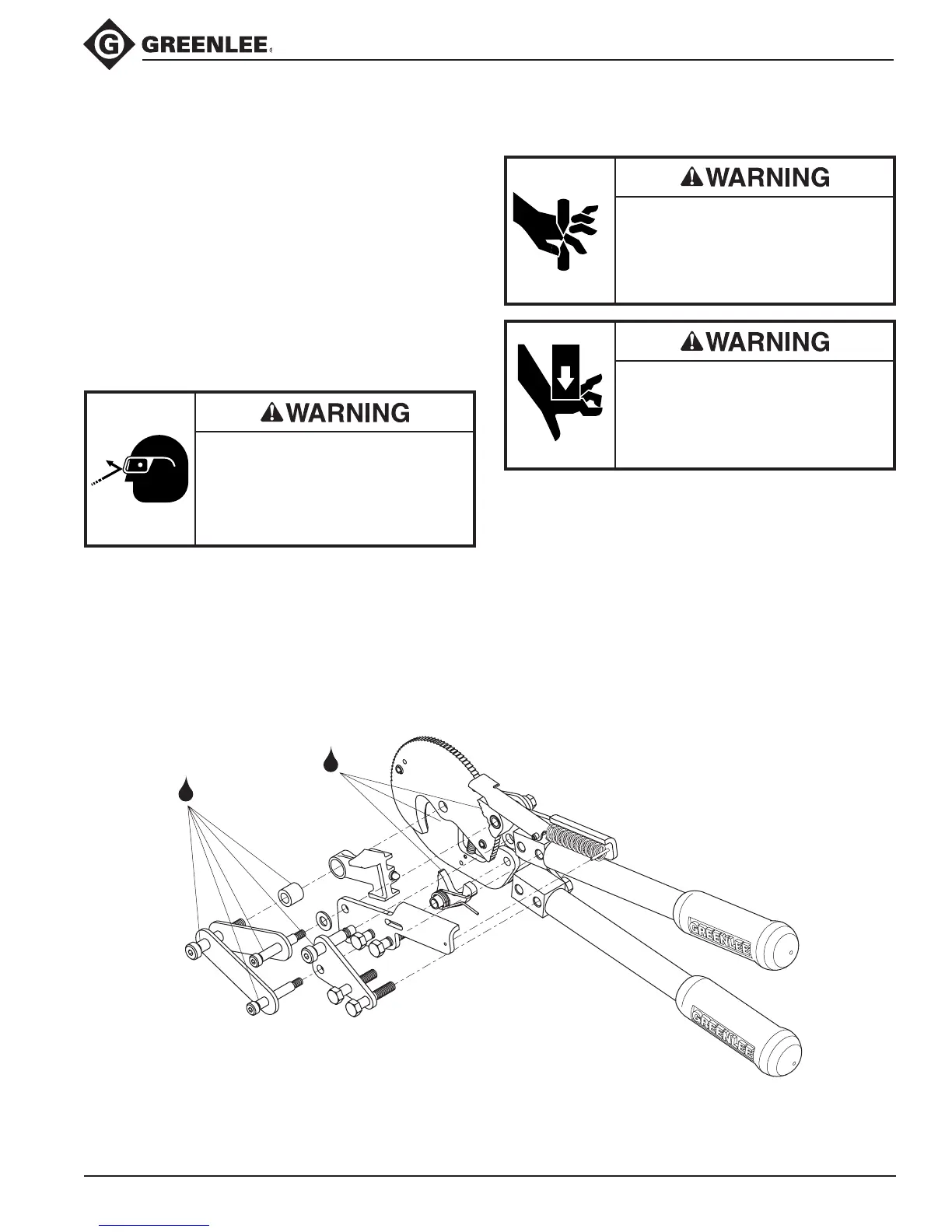 GREENLEE

WARNING

WARNING

WARNING

GREENLEE

GREENLEE