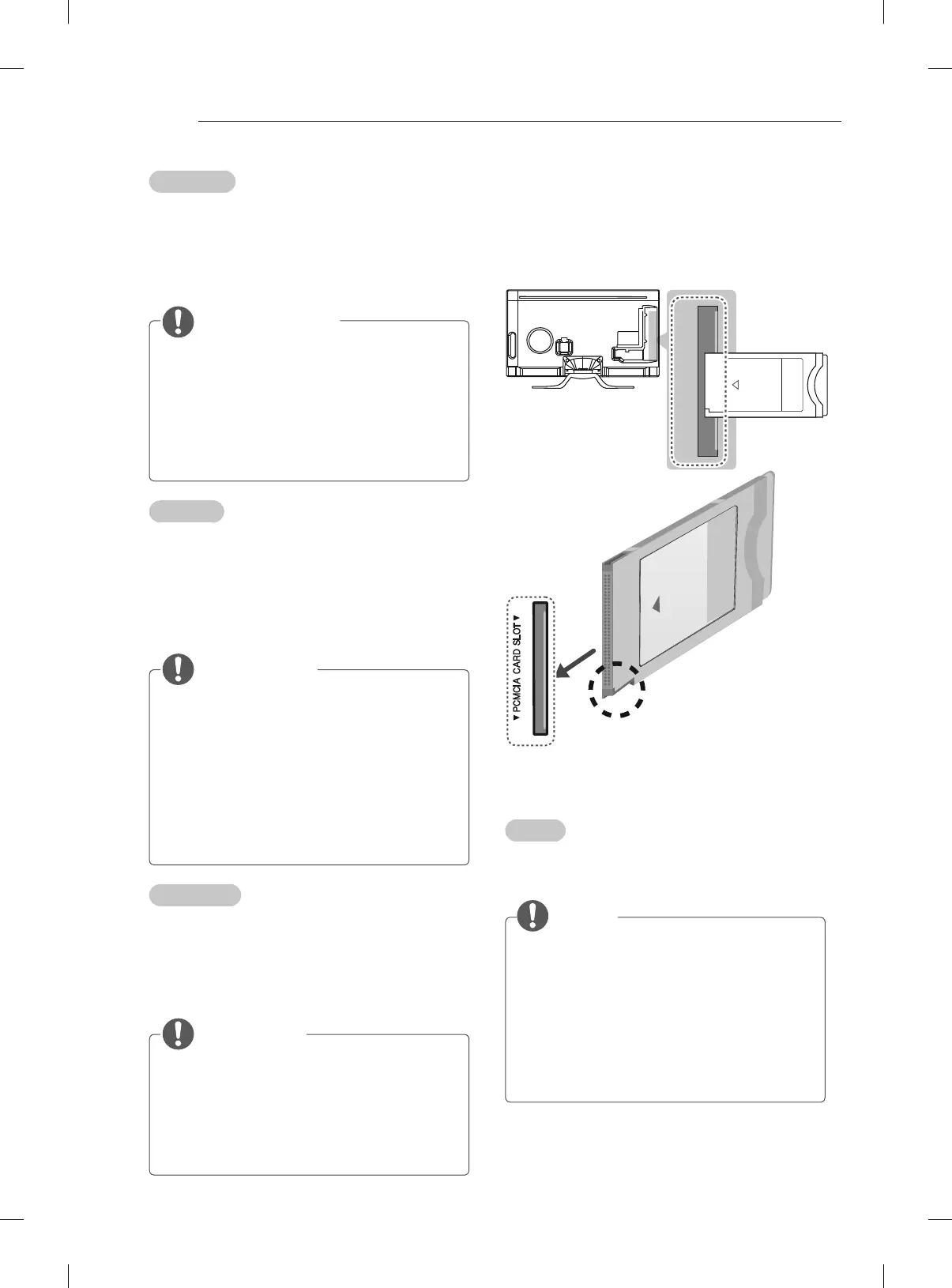 ▼ PCMCIA CARD SLOT ▼