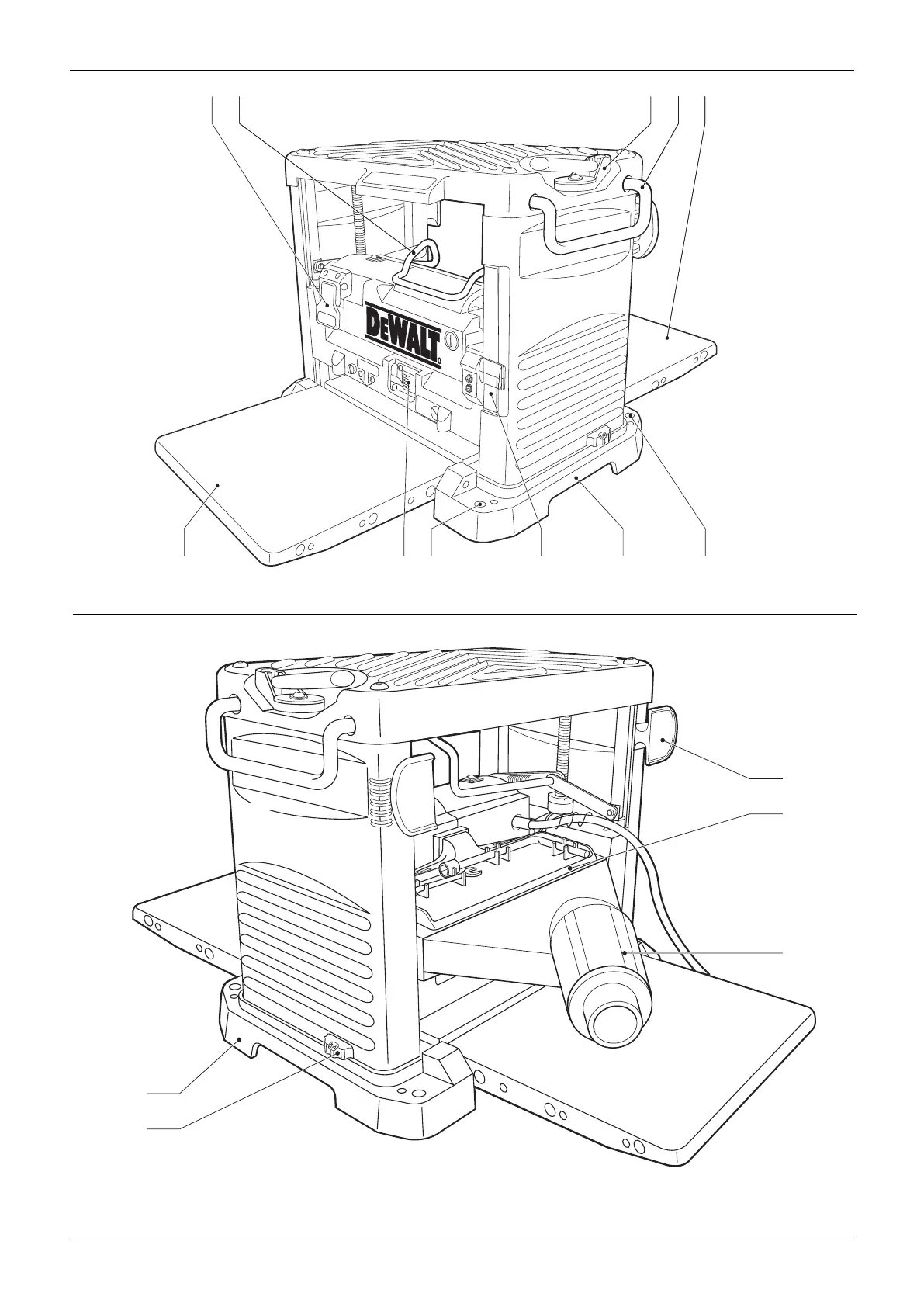 DEWALT