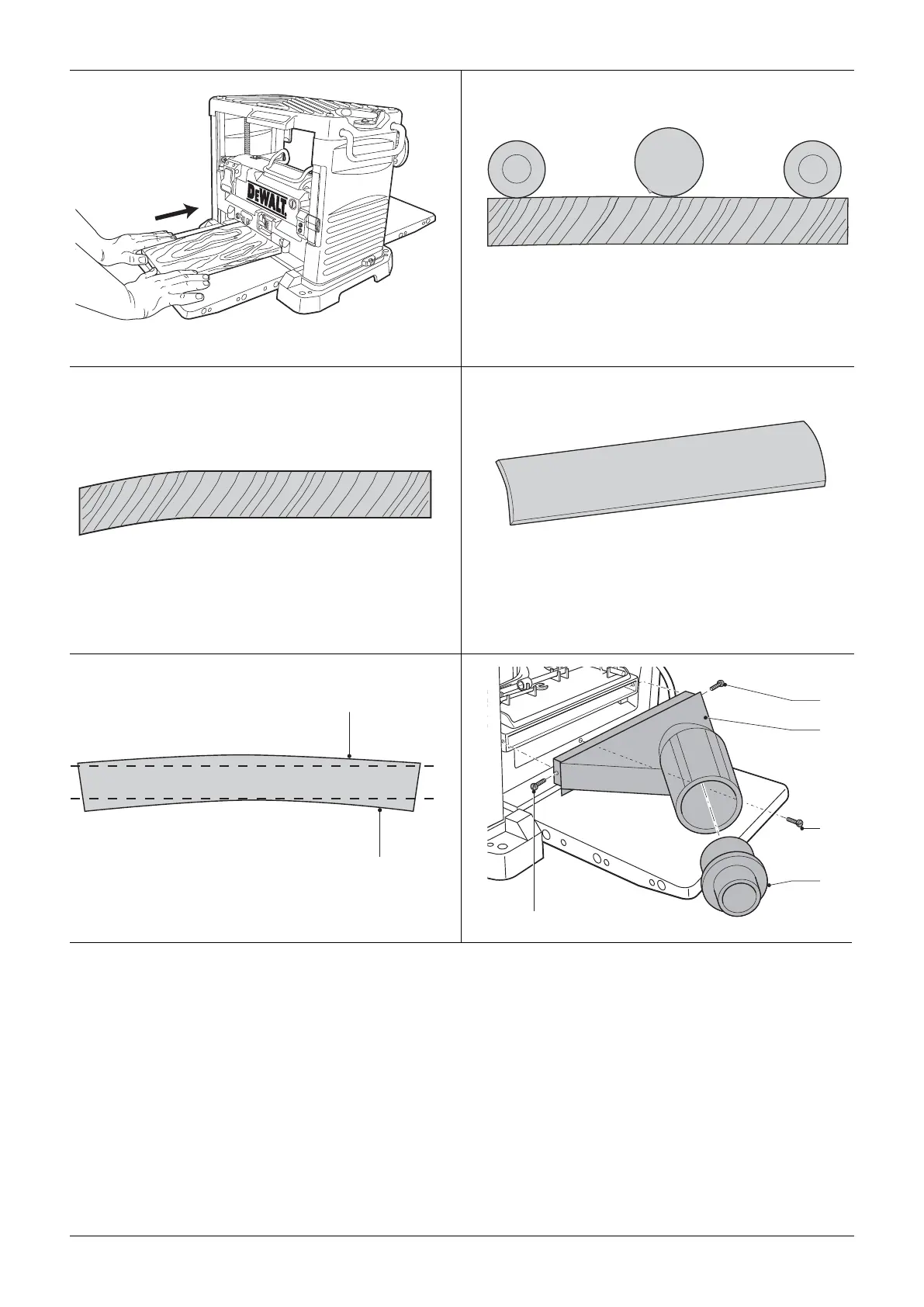 DEWALT