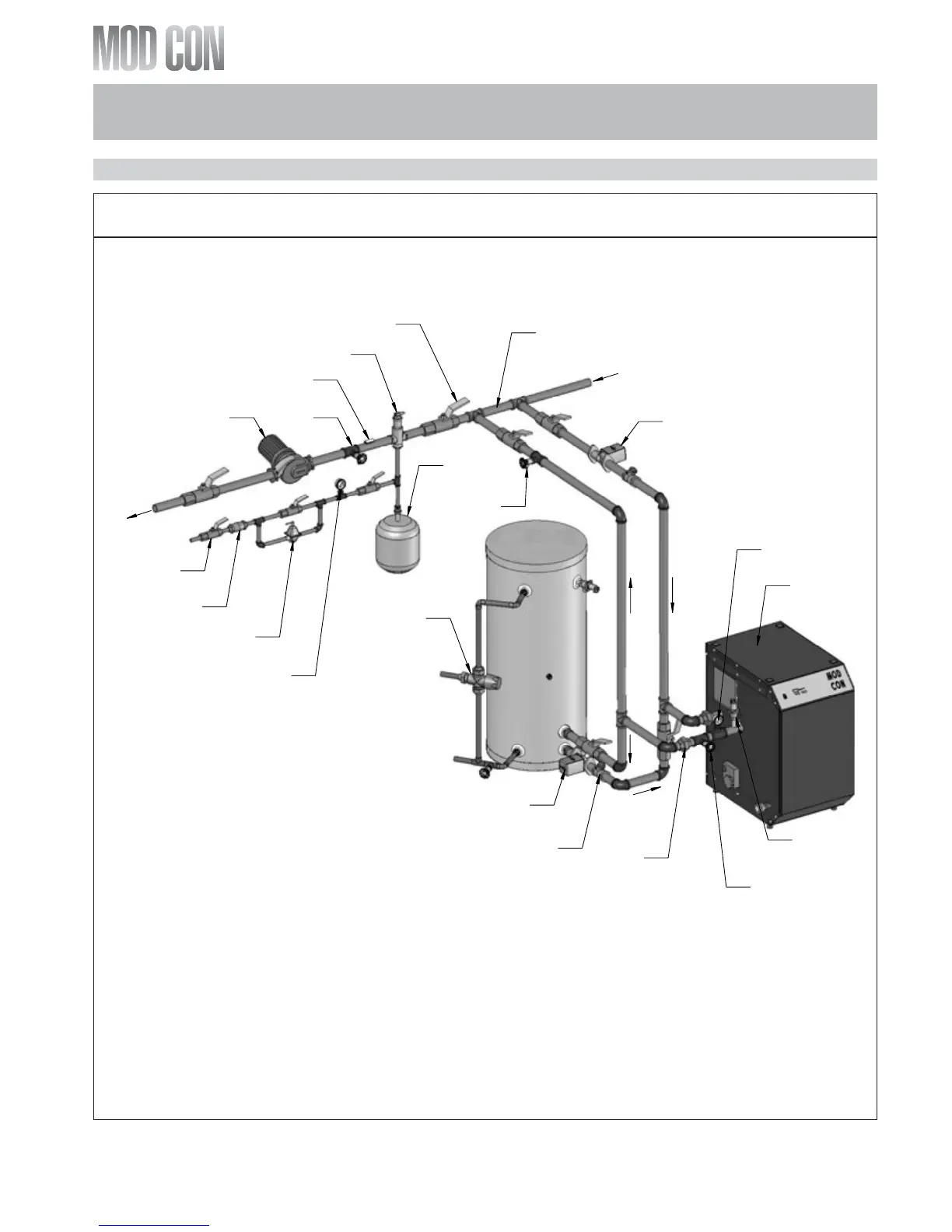 MOD CON

MOD CON