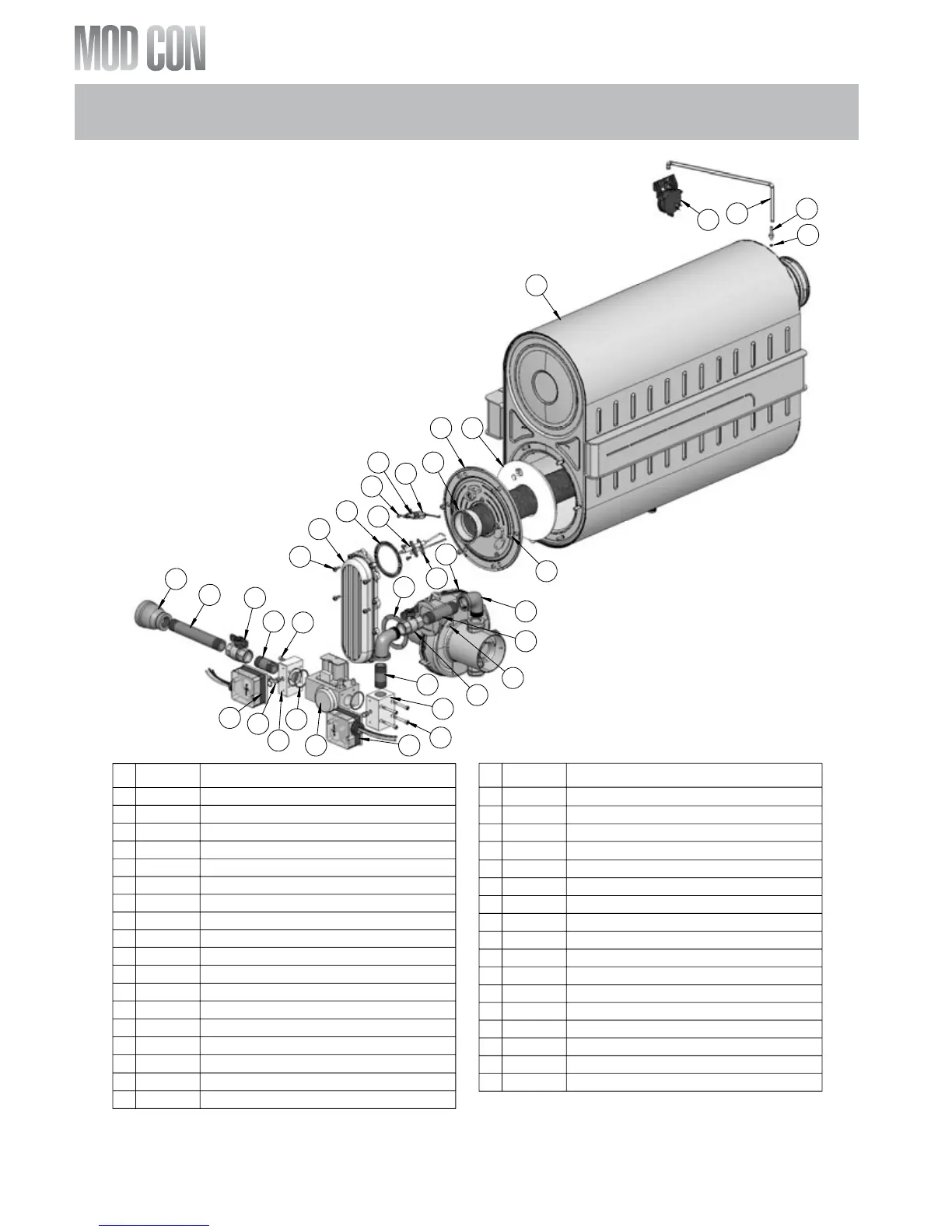 MOD CON