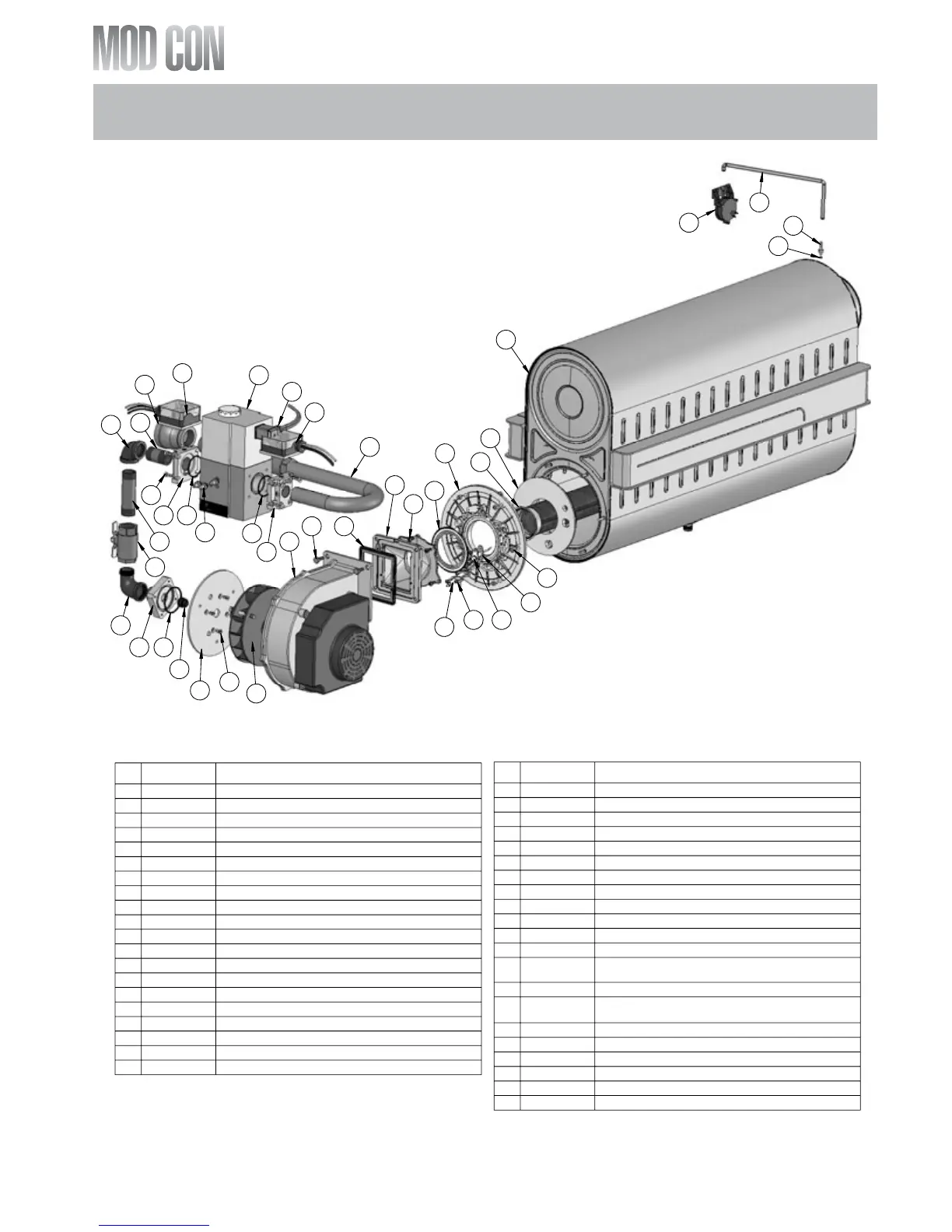 MOD CON