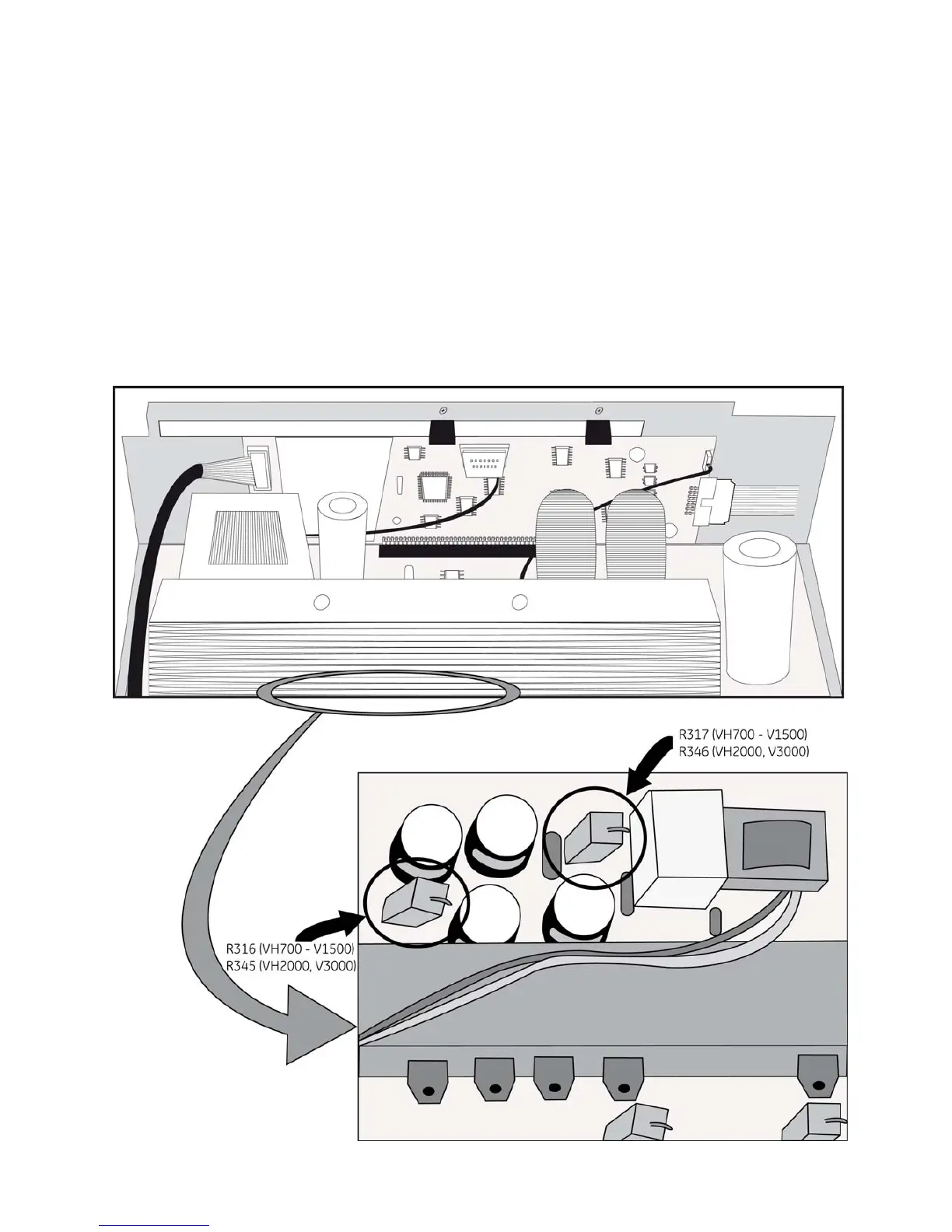 R317 (VH700 - V1500)
R346 (VH2000, V3000)

R316 (VH700 - V1500)
R345 (VH2000, V3000)