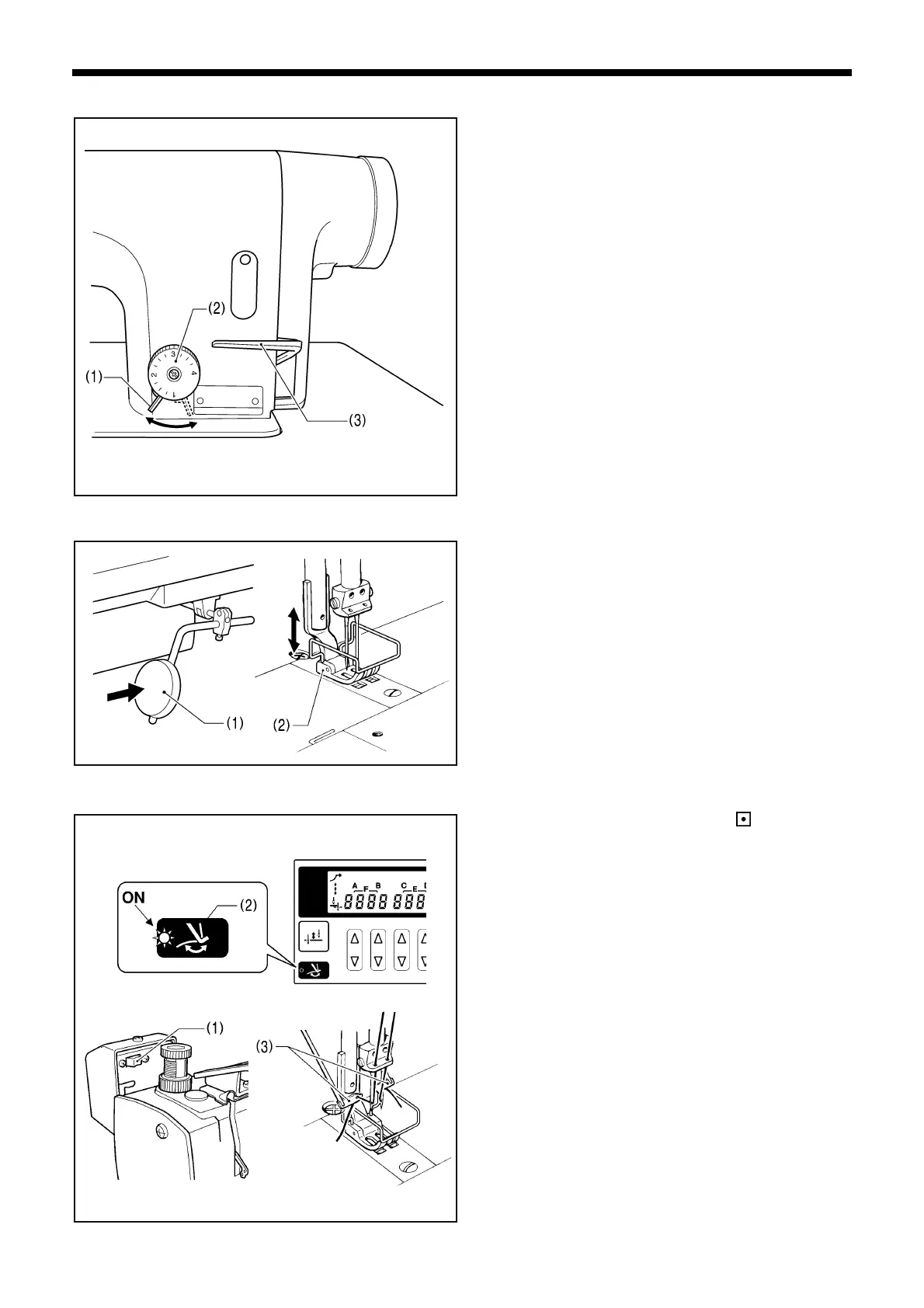 (2)

(1)

(3)

1 2 3 4

(1)

(2)

ON

(2)

A F B C E D

8888 888

(1)

(3)