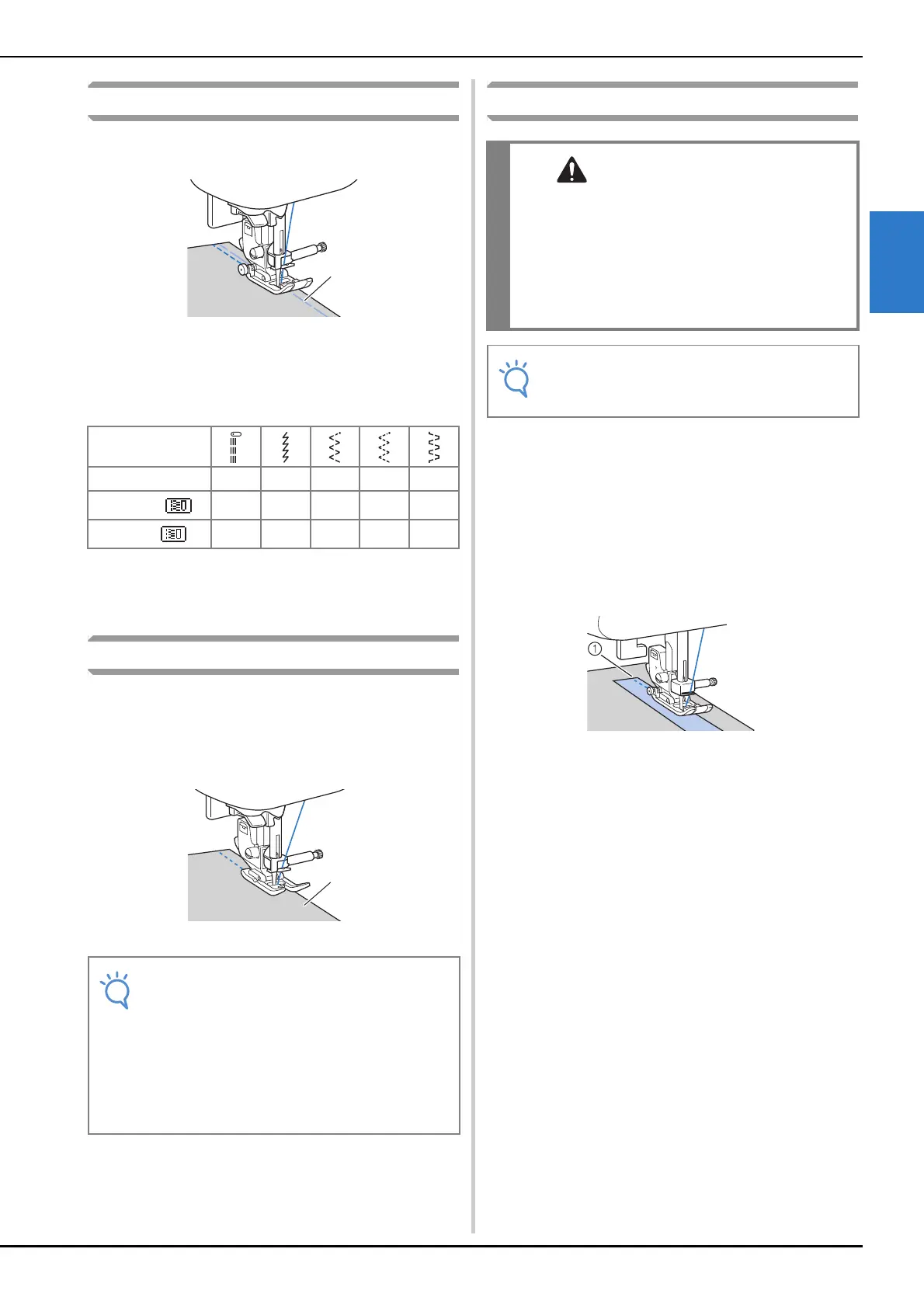 ①