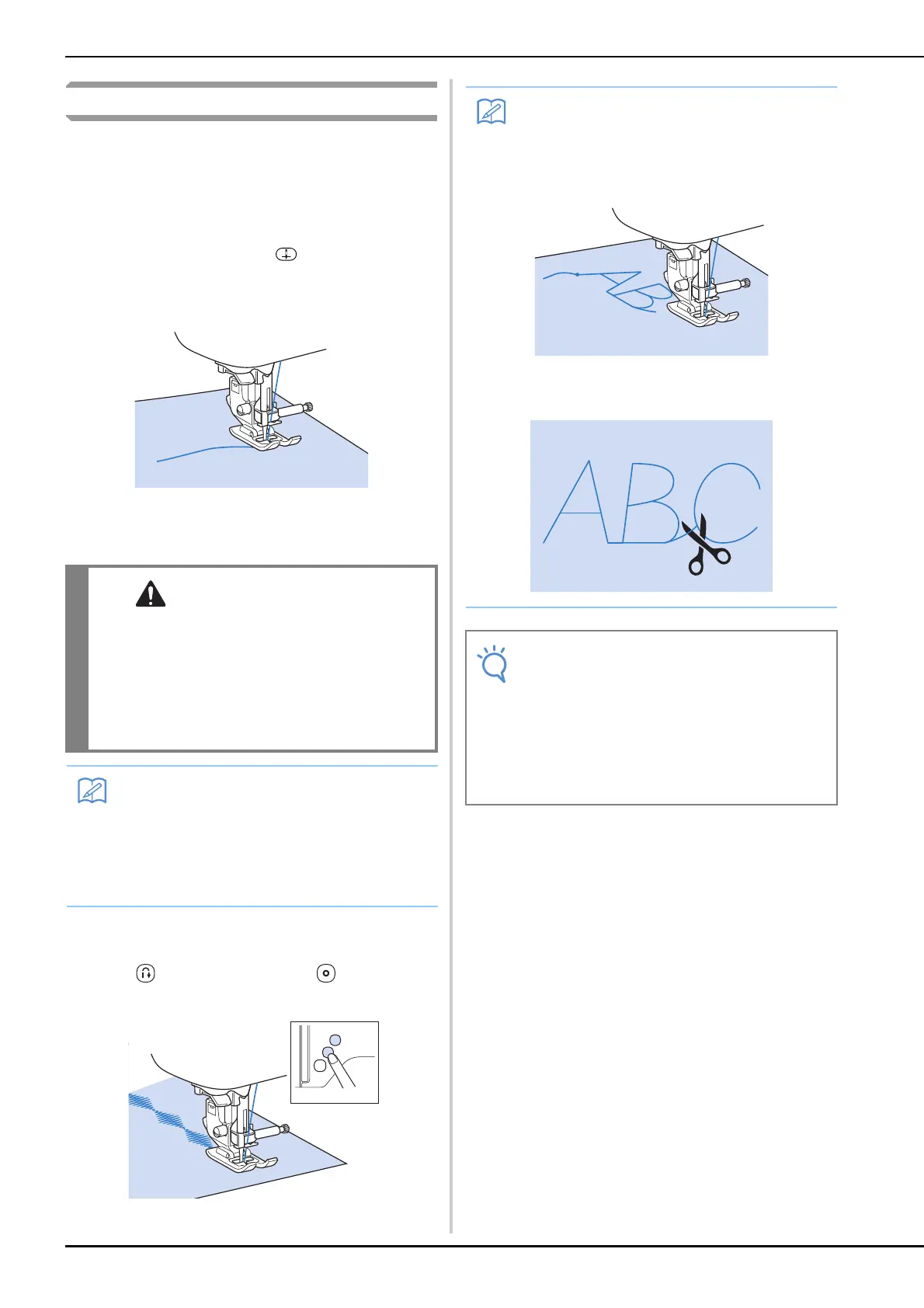 ABC