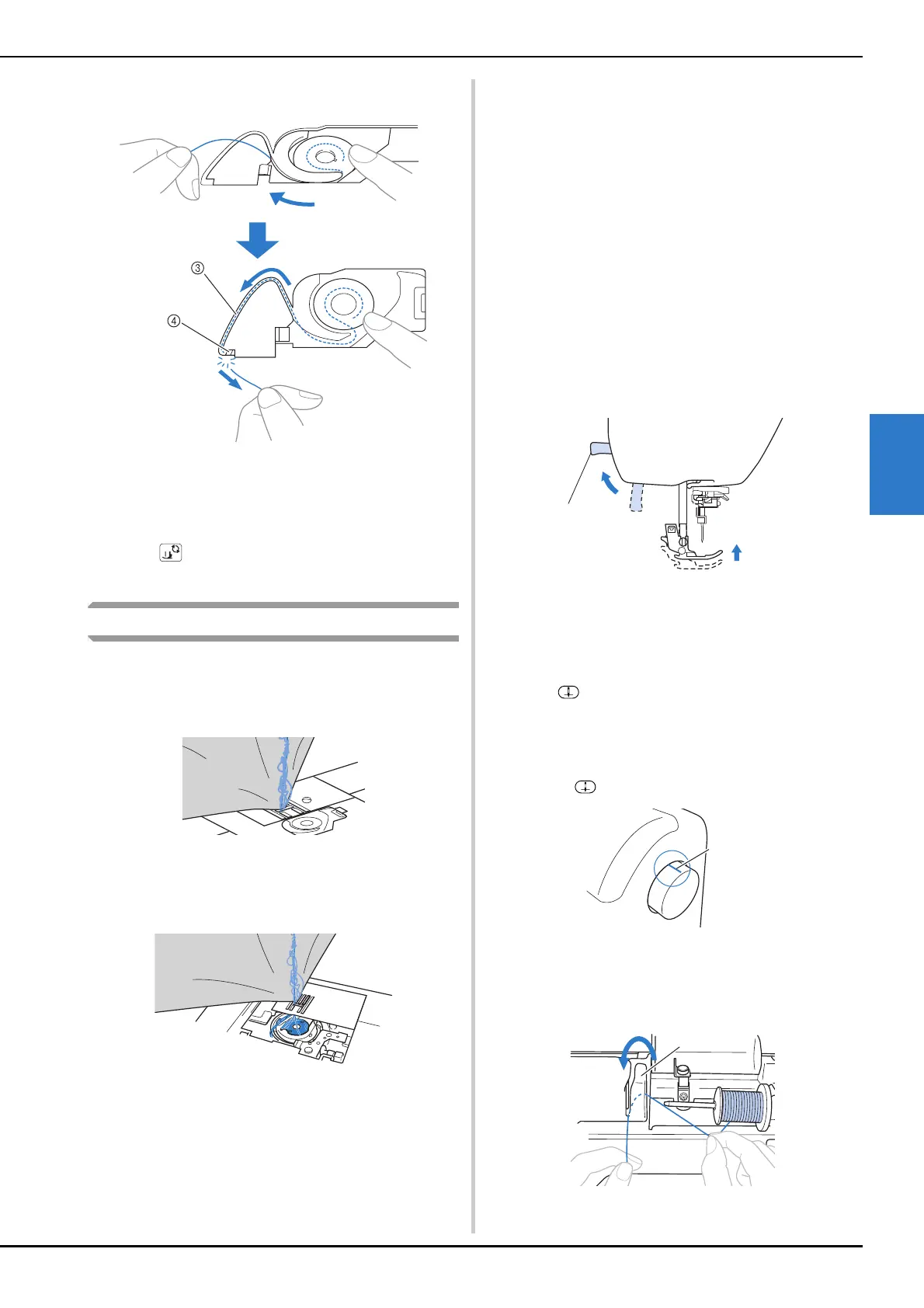 ③

④