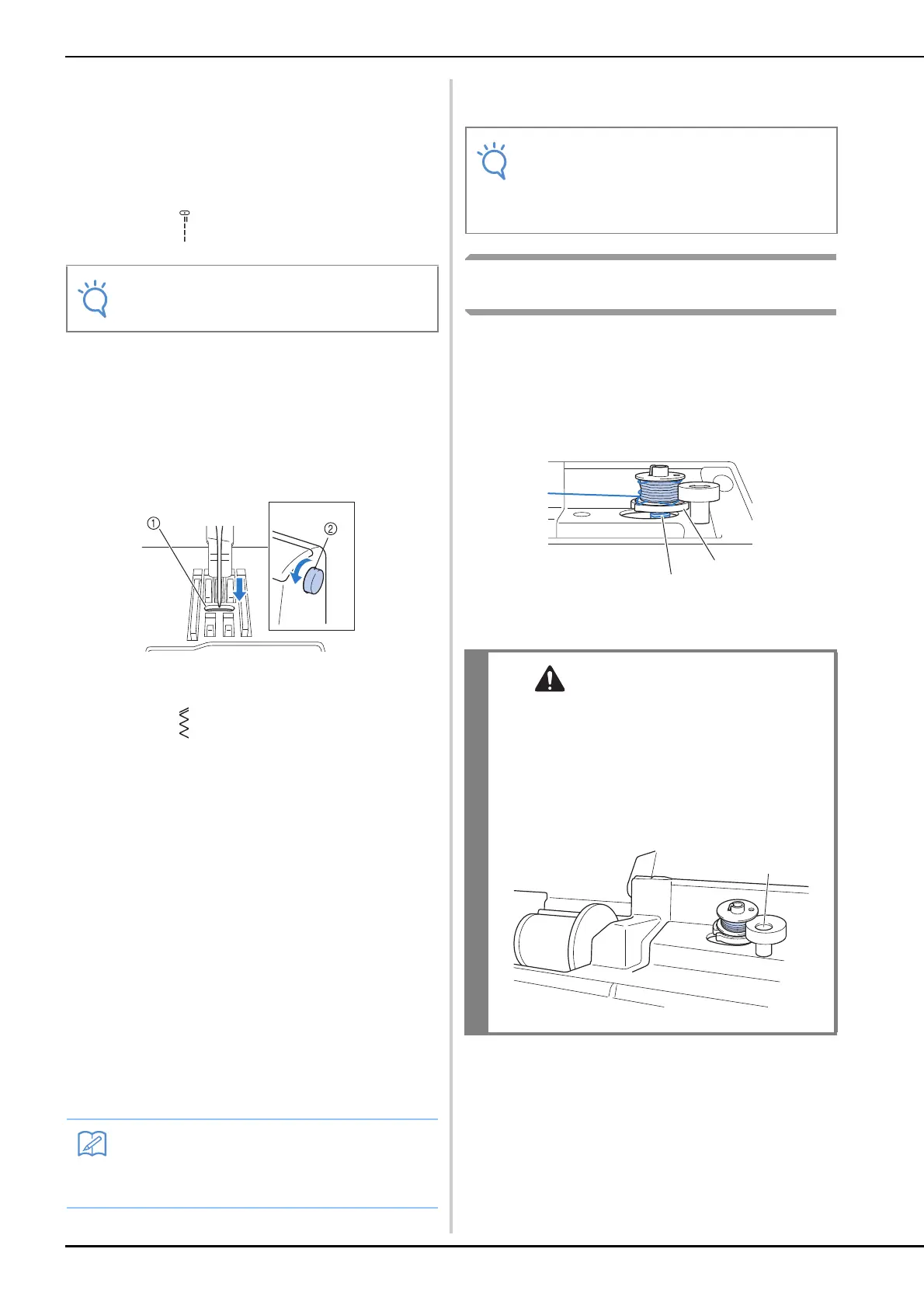 ①

②