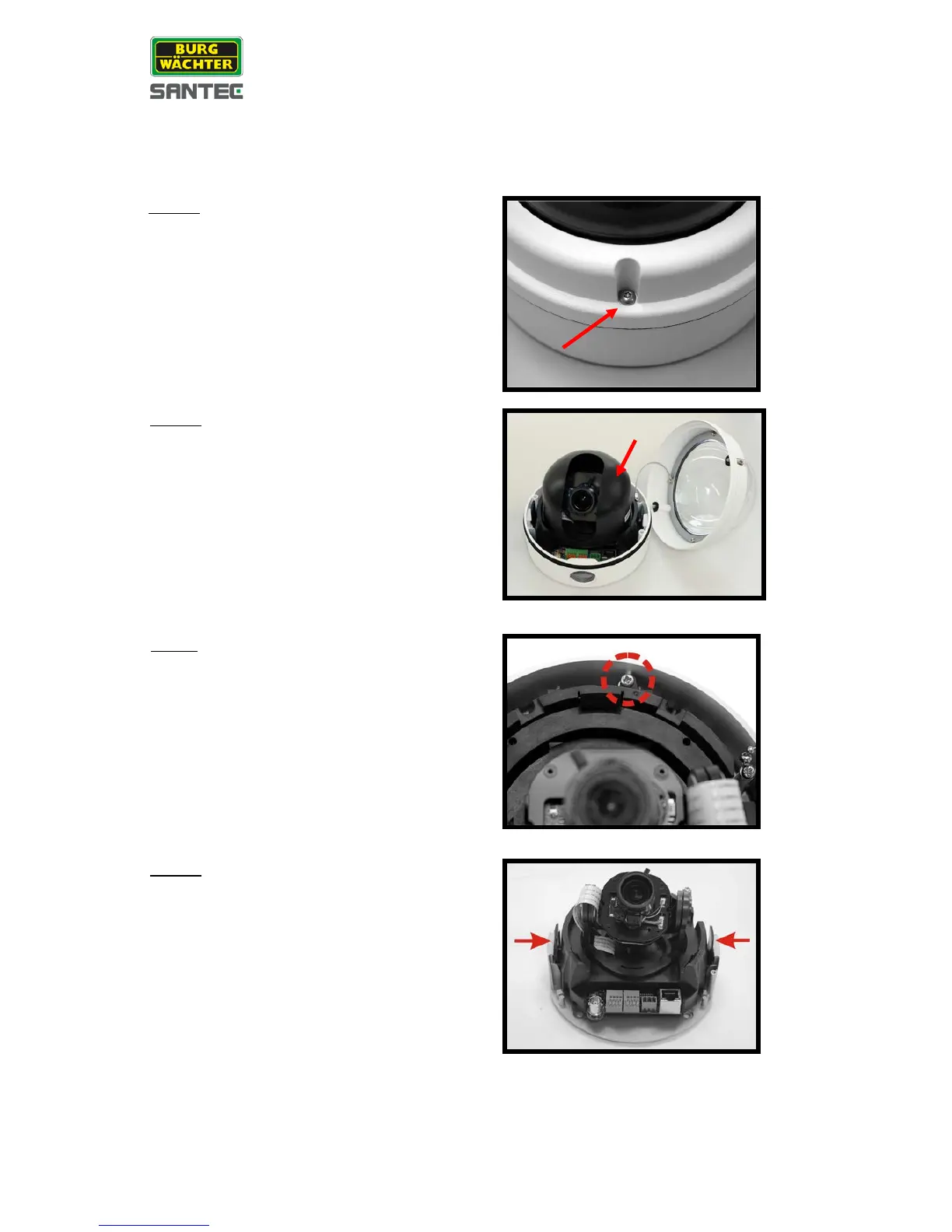 BURG WÄCHTER
SANTEC