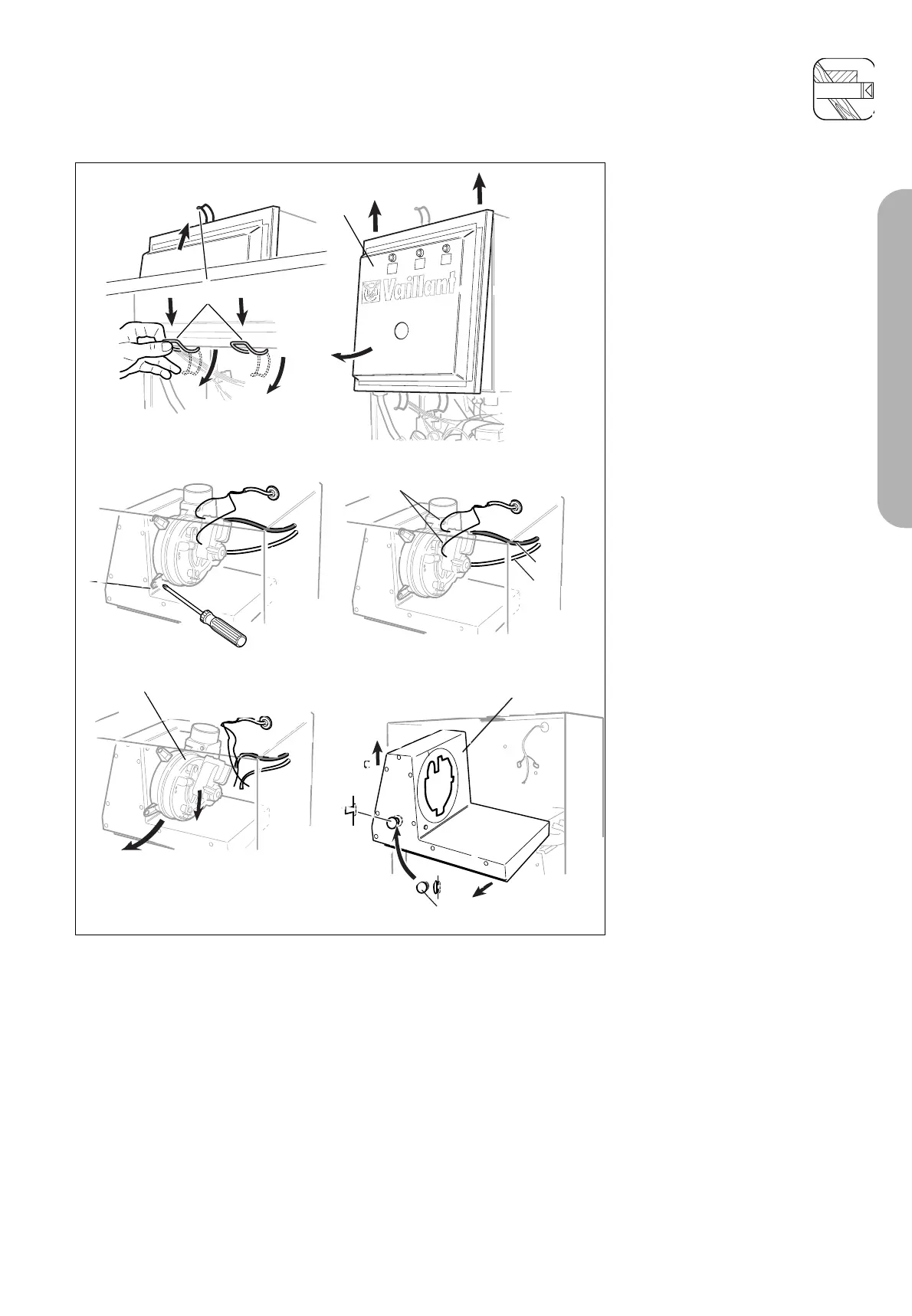 Vaillant