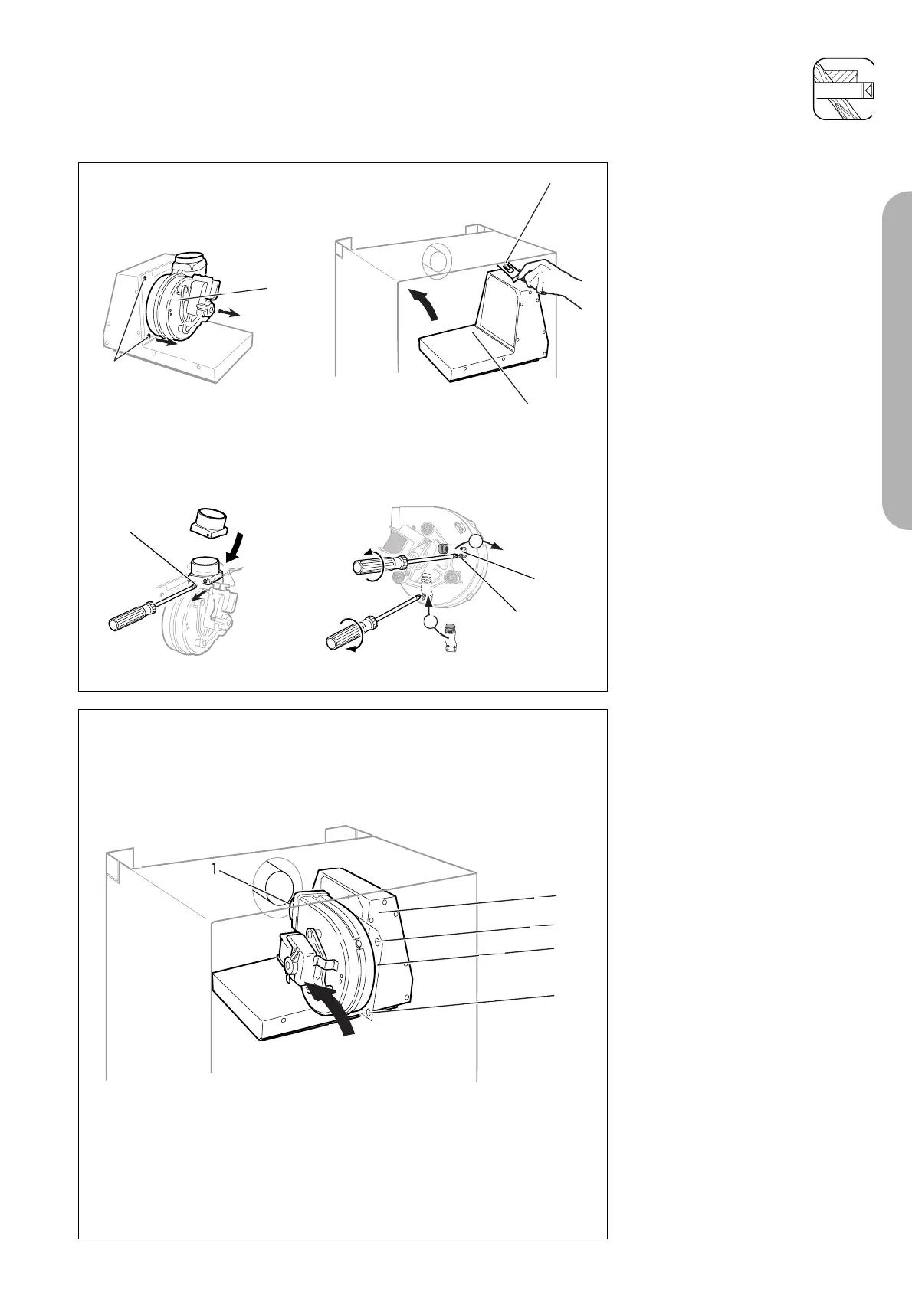 1