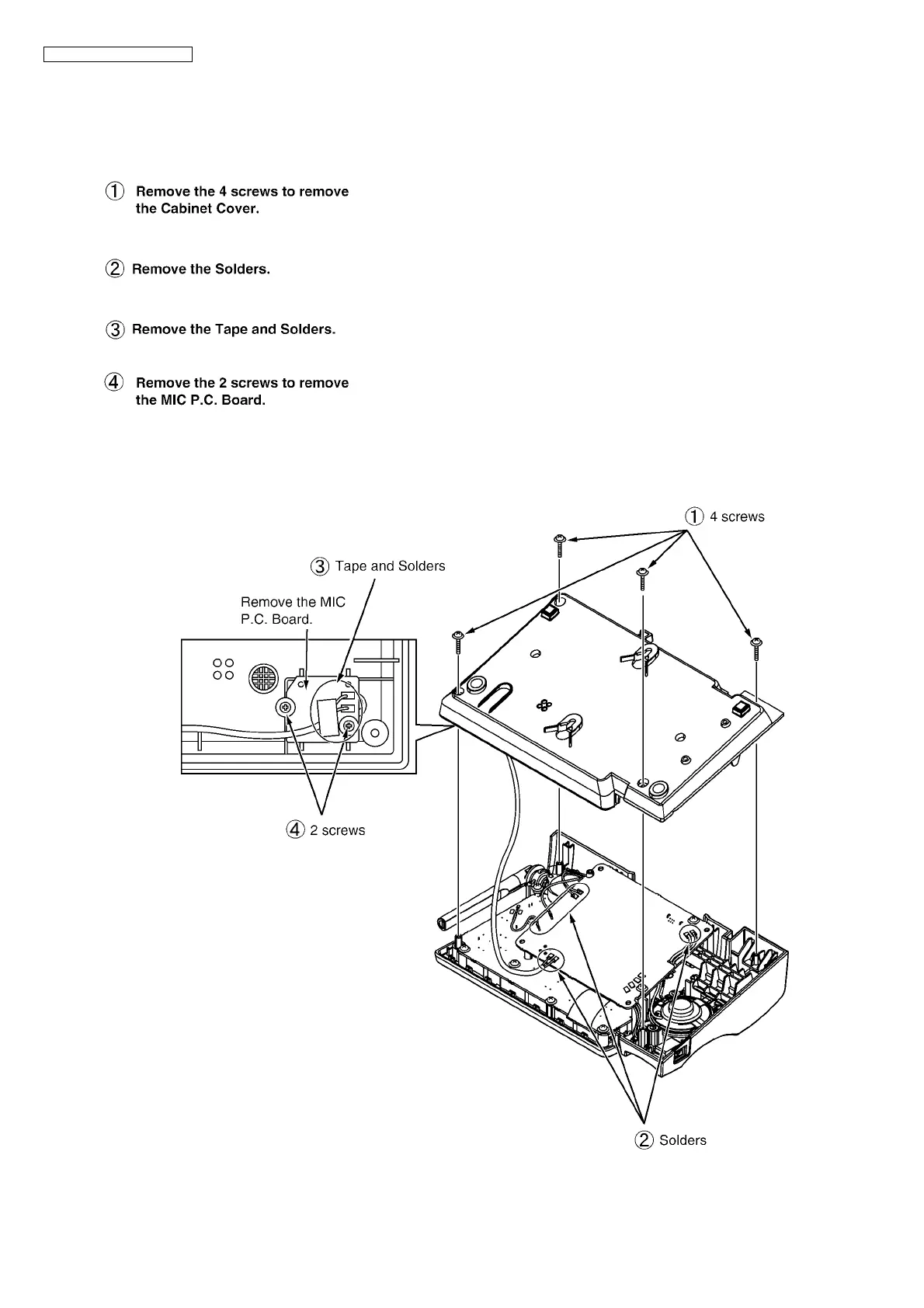 ① Remove the 4 screws to remove the Cabinet Cover.

② Remove the Solders.

③ Remove the Tape and Solders.

④ Remove the 2 screws to remove the MIC P.C. Board.

① 4 screws

③ Tape and Solders

Remove the MIC P.C. Board.

④ 2 screws

② Solders