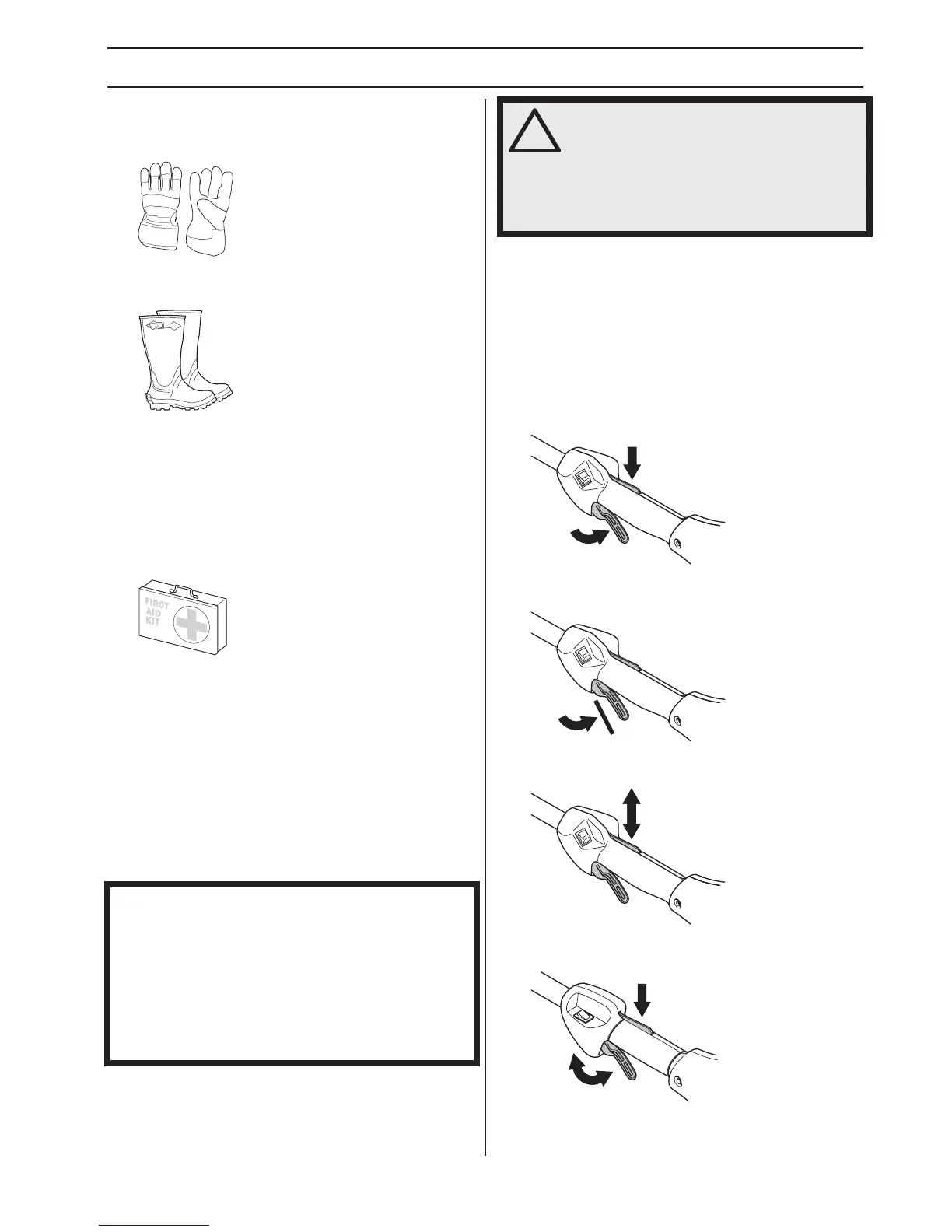 FIRST
AID
KIT