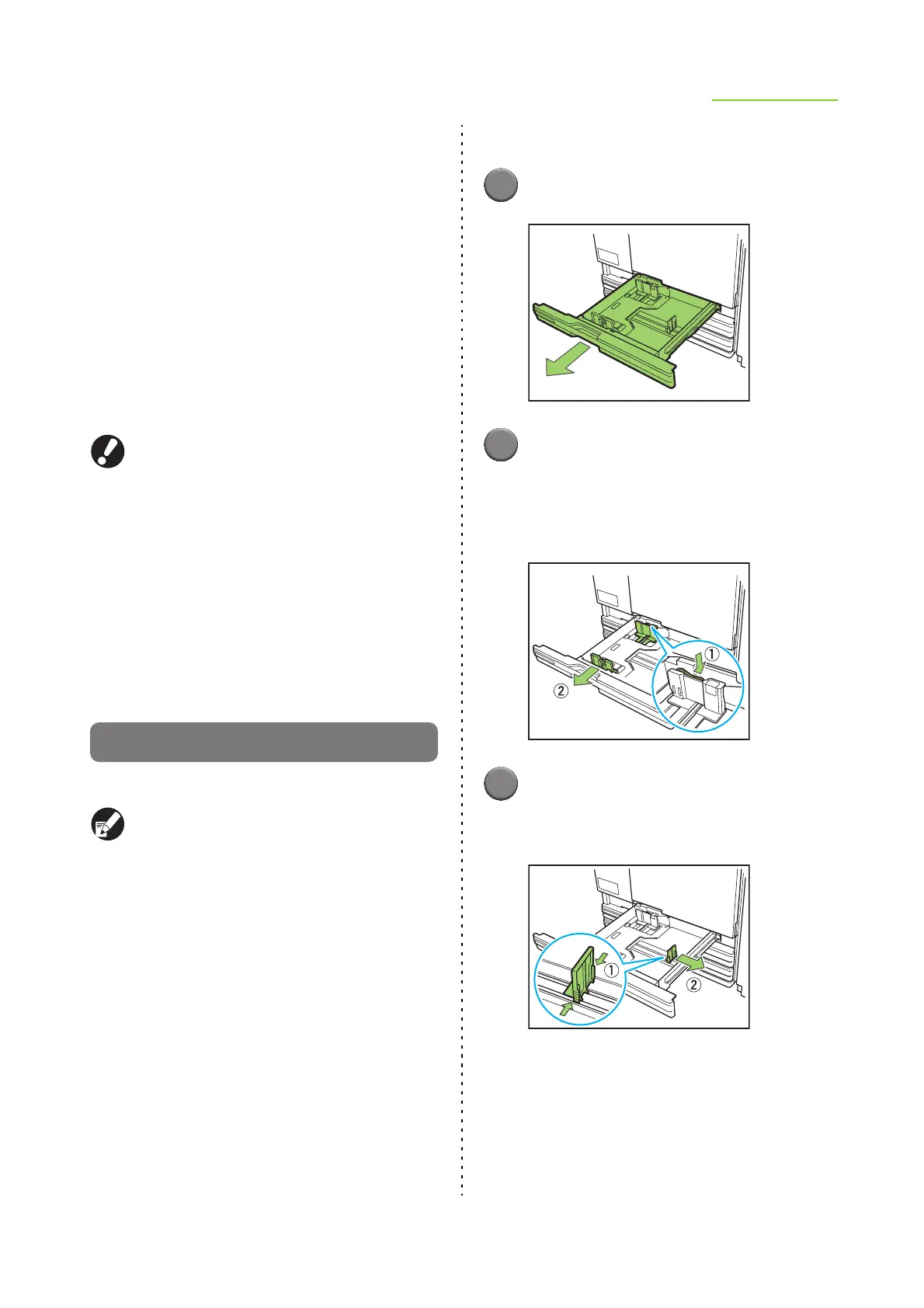 ①

②

①

②