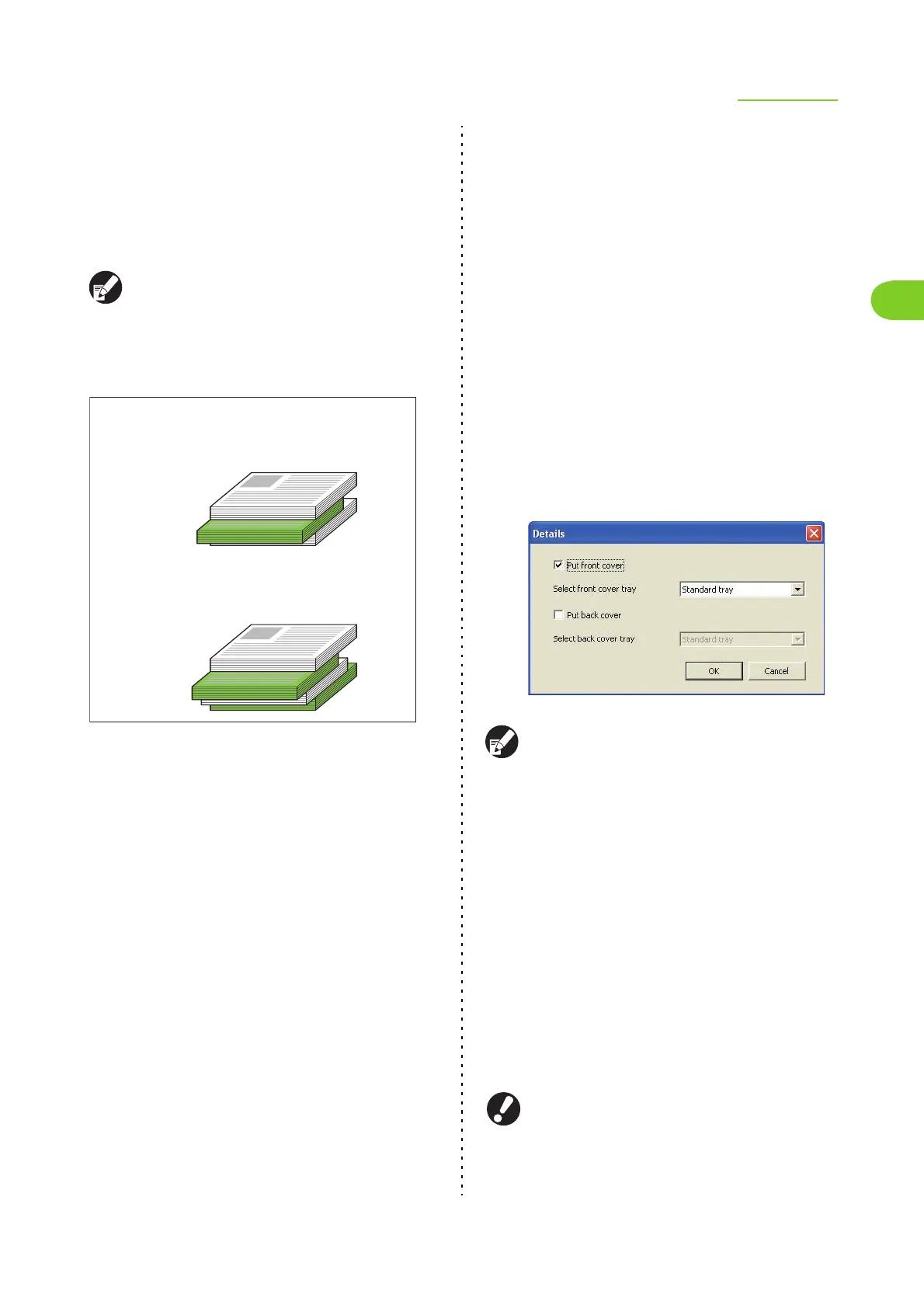 Details

Put front cover

Select front cover tray

Standard tray

Put back cover

Select back cover tray

Standard tray

OK

Cancel