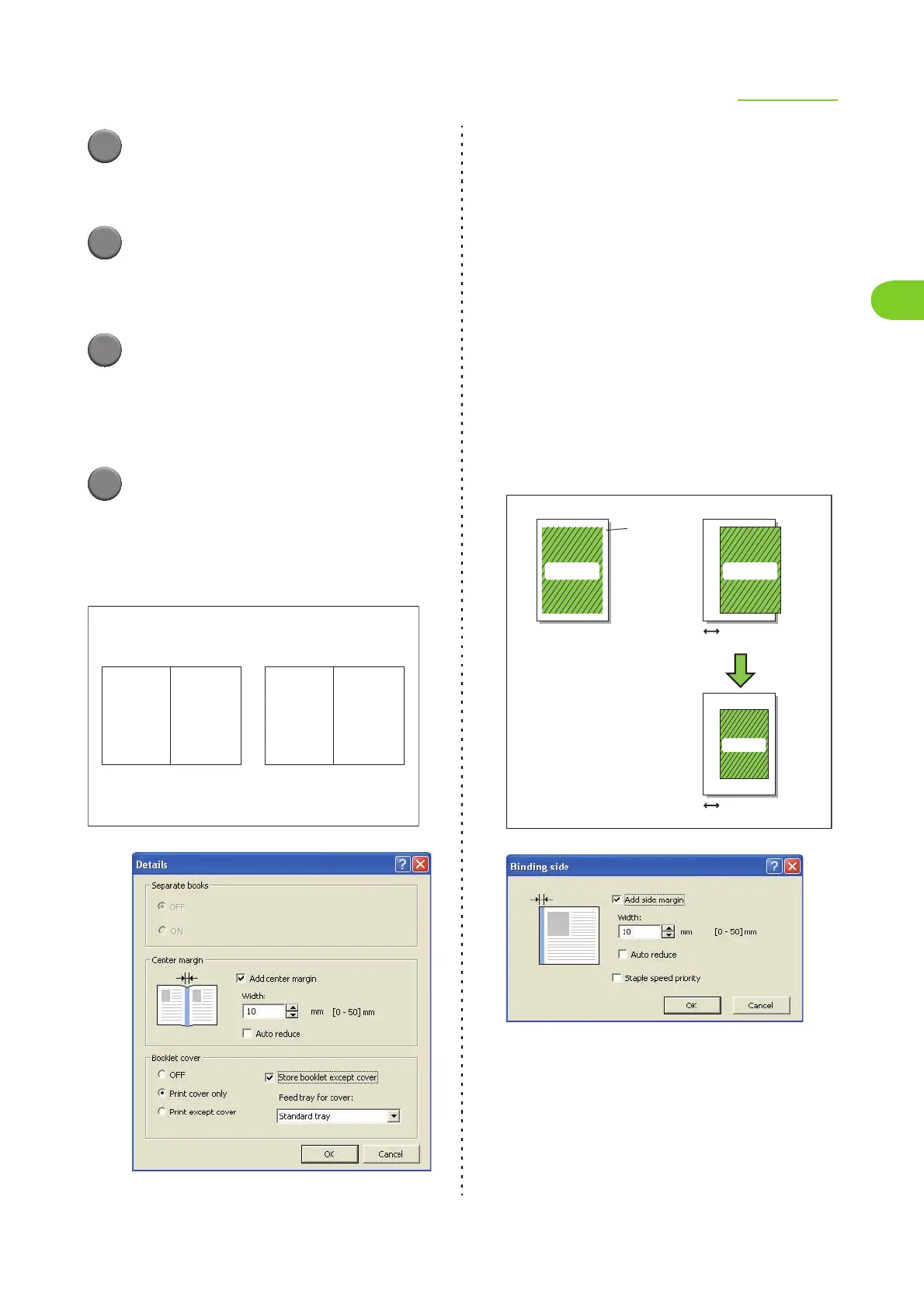 Details

Separate books

OFF

ON

Center margin

Add center margin

Width:

10

mm [0 - 50] mm

Auto reduce

Booklet cover

OFF

Print cover only

Print except cover

Store booklet except cover

Feed tray for cover:

Standard tray

OK

Cancel

Binding side

Add side margin

Width:

10

mm [0 - 50] mm

Auto reduce

Staple speed priority

OK

Cancel