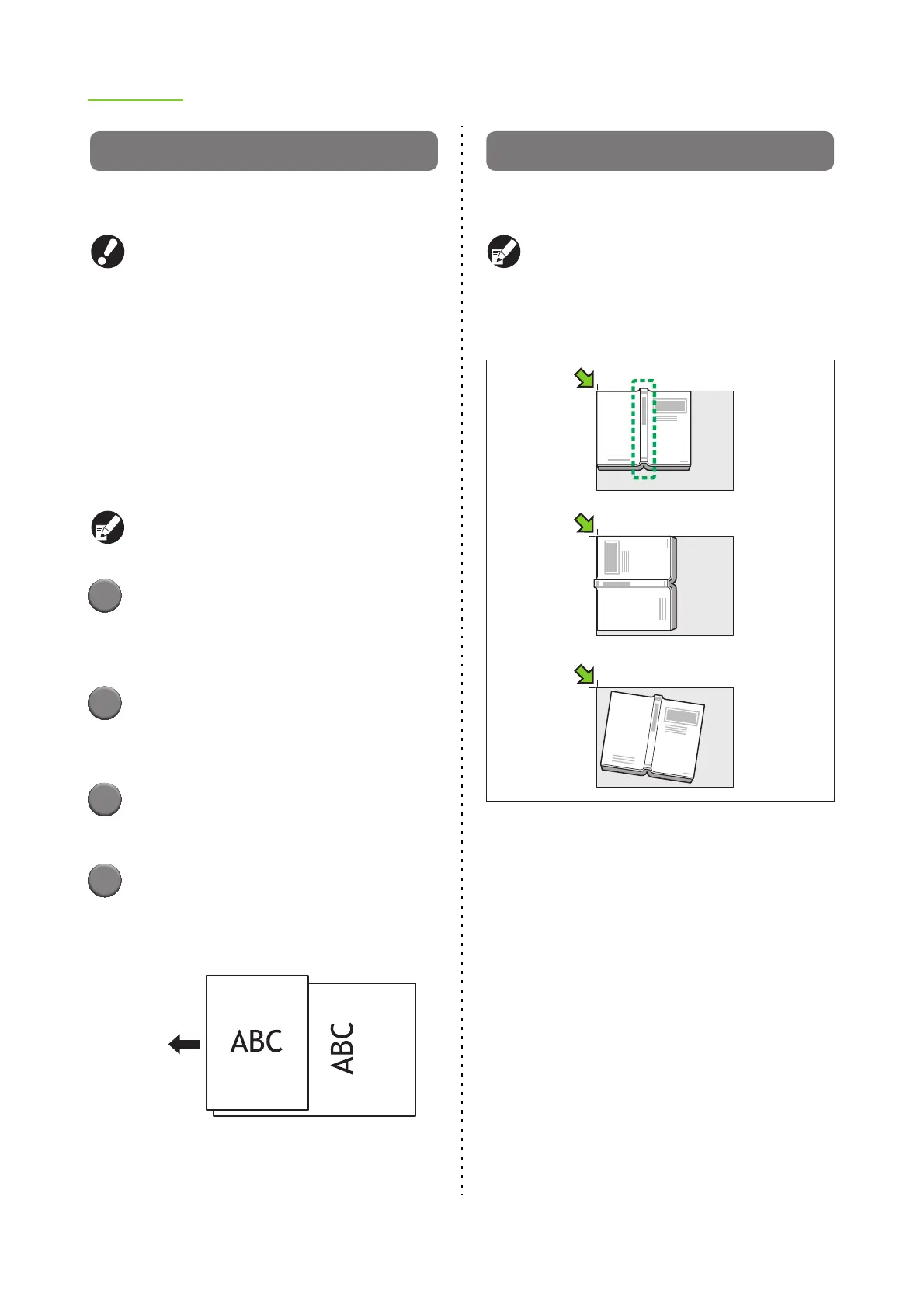 ABC

ABC