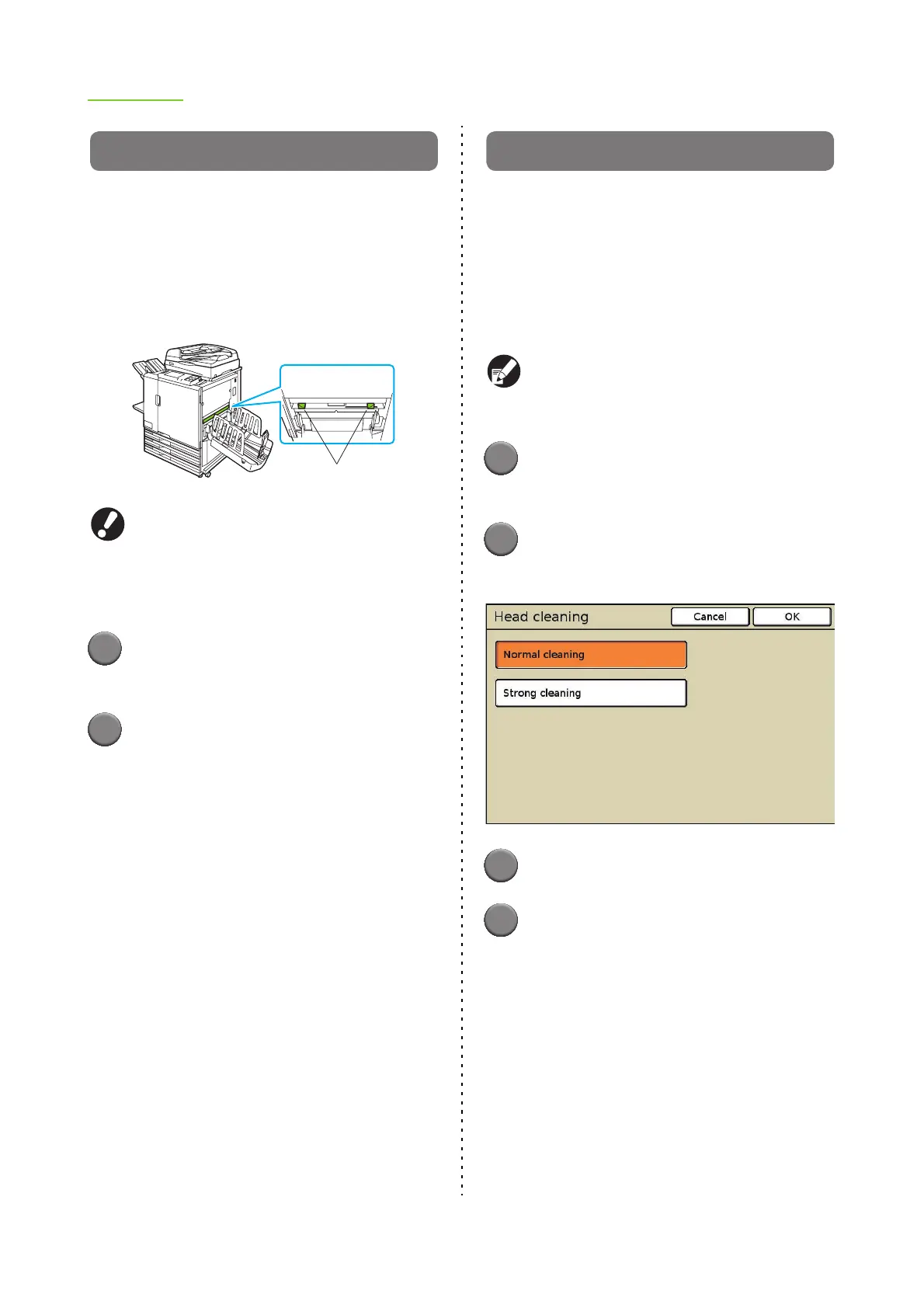 Head cleaning

Cancel

OK

Normal cleaning

Strong cleaning