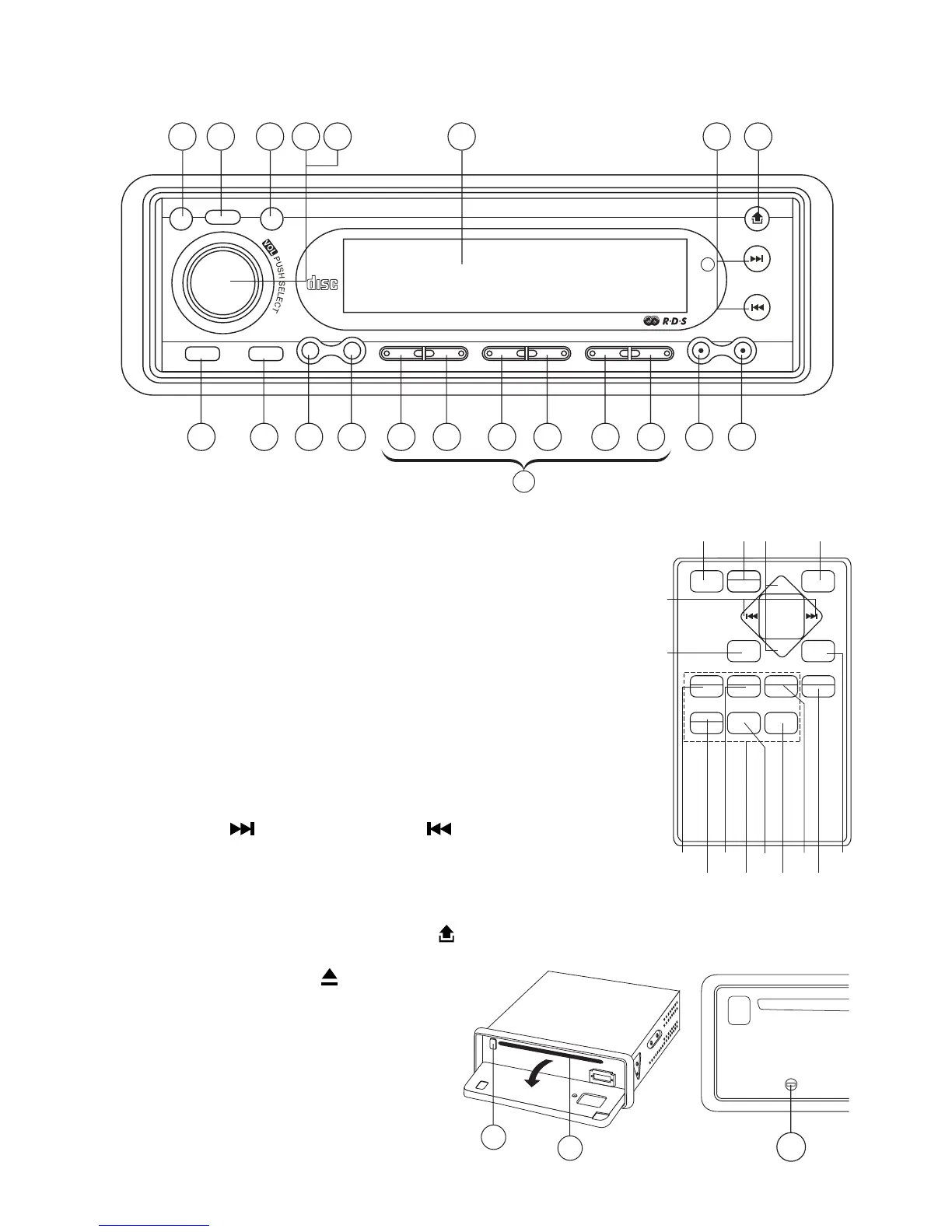 VOL PUSH SELECT

disc

R·D·S