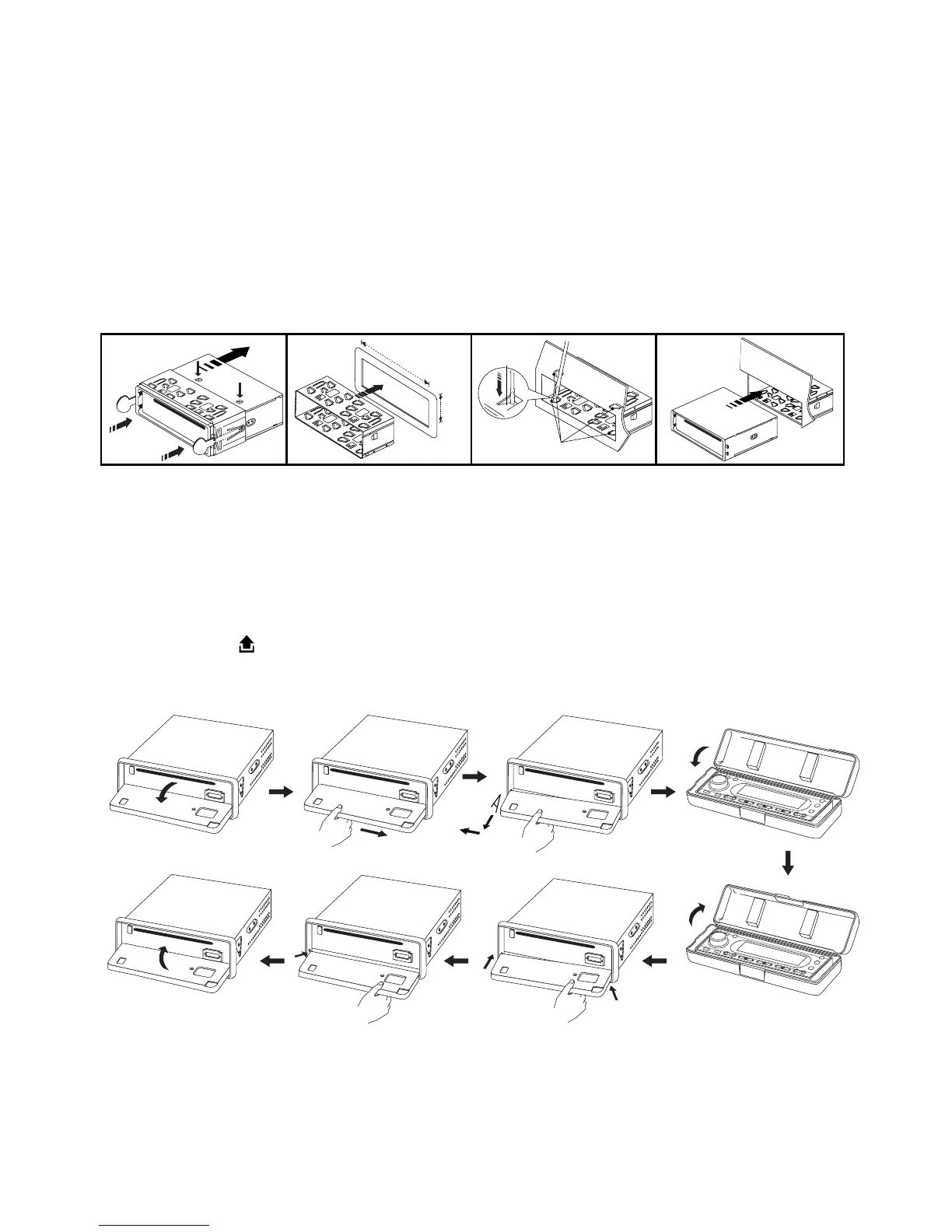 A