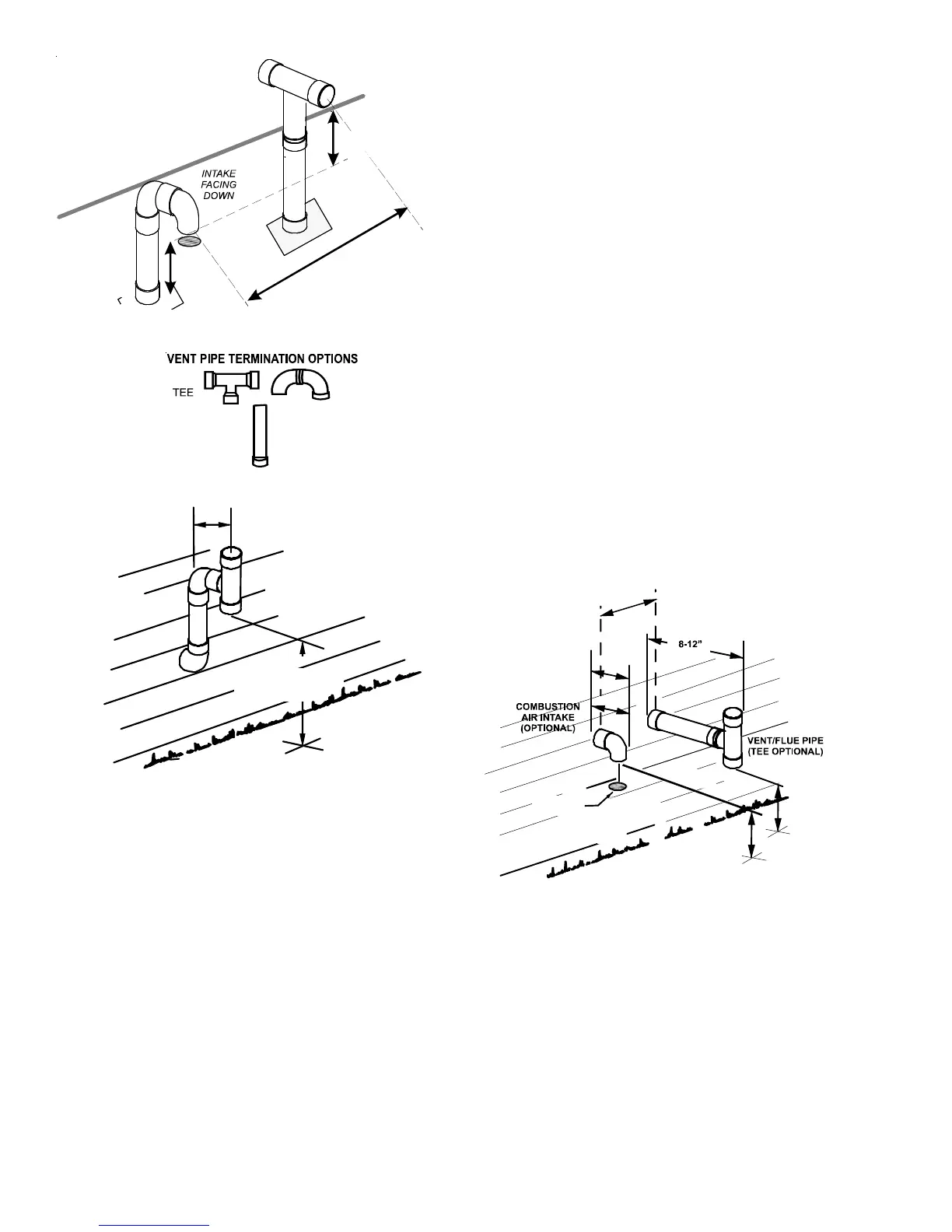 INTAKE FACING DOWN

VENT PIPE TERMINATION OPTIONS

TEE

8-12"

COMBUSTION AIR INTAKE (OPTIONAL)

VENT/FLUE PIPE (TEE OPTIONAL)