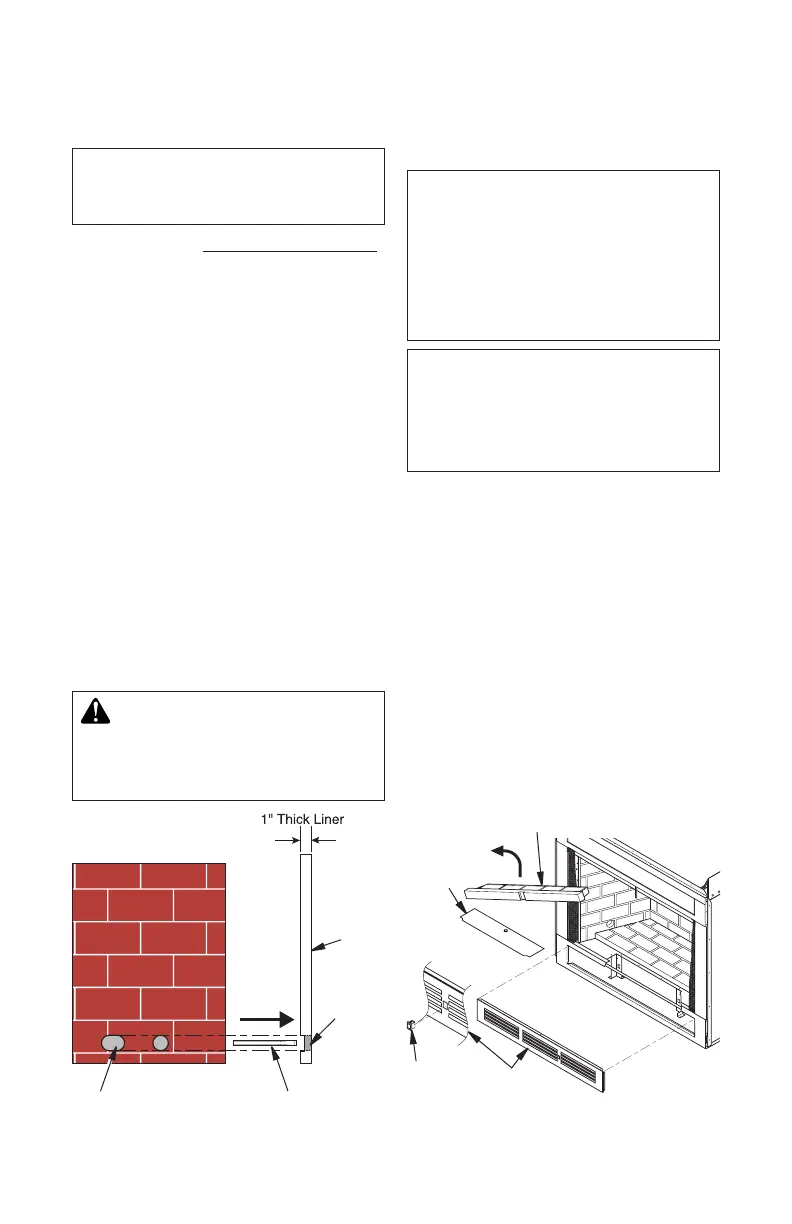 1" Thick Liner