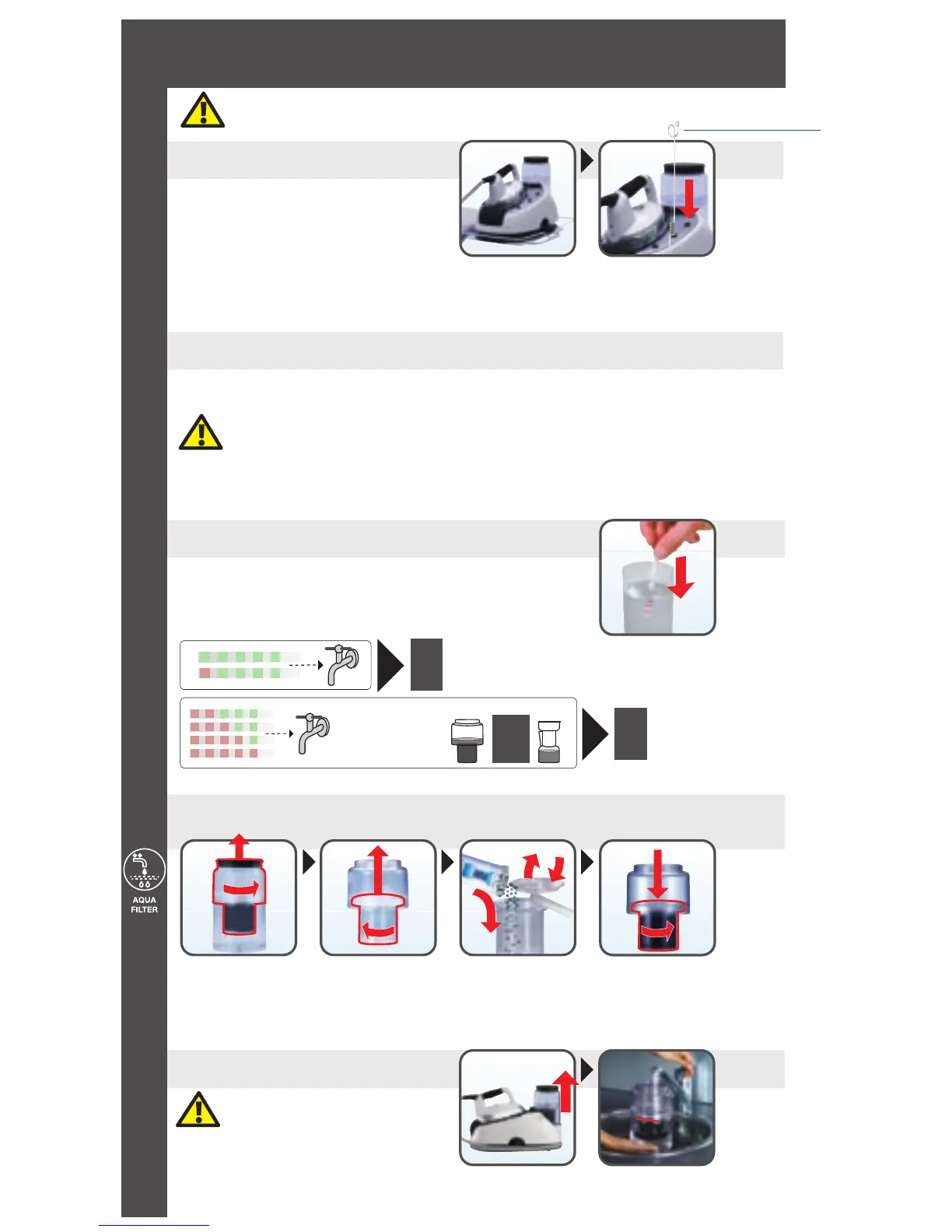 AQUA FILTER