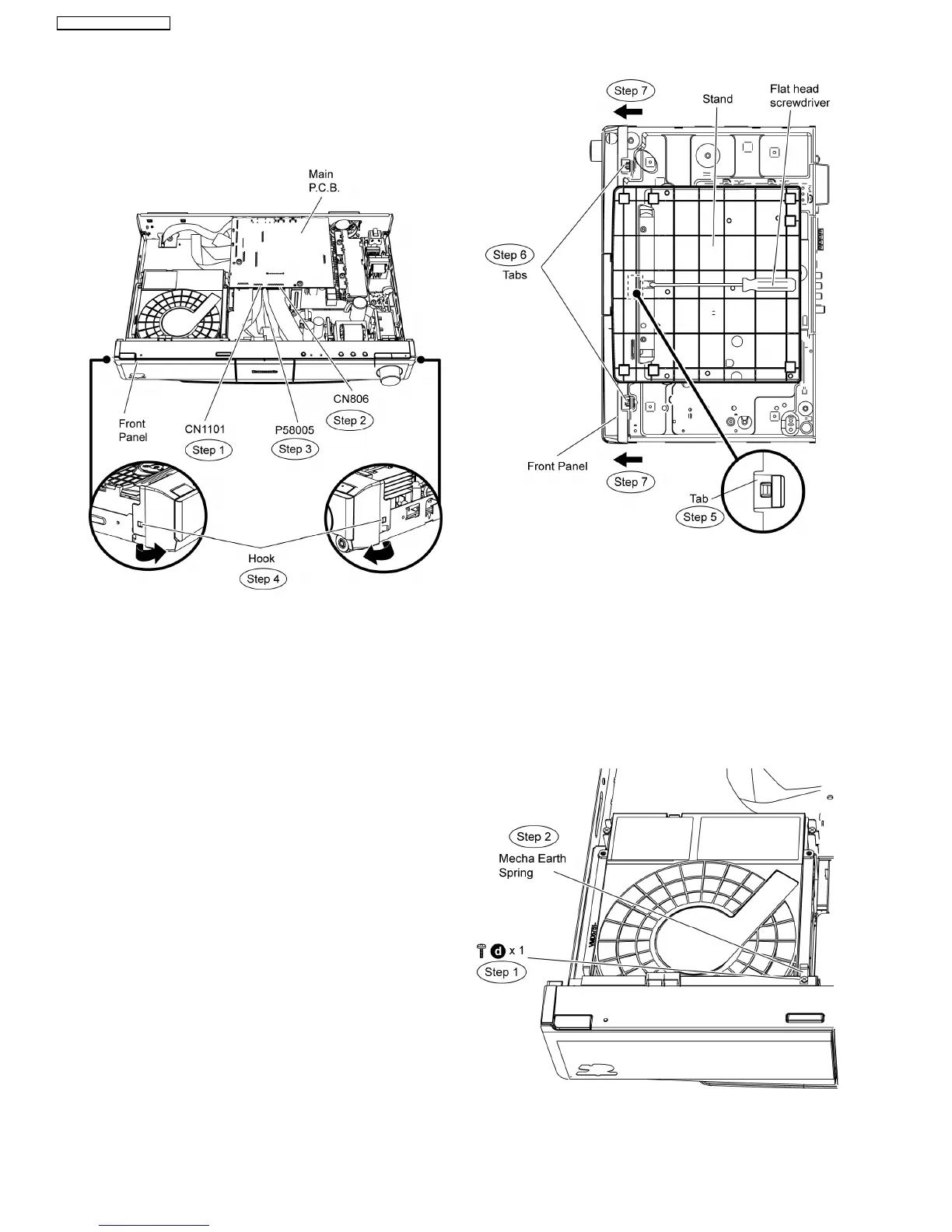 Main P.C.B.

Front Panel

CN1101
Step 1

P58005
Step 3

CN806
Step 2

Hook
Step 4

Step 7

Stand

Flat head screwdriver

Step 6
Tabs

Front Panel

Step 7

Tab
Step 5

Step 2
Mecha Earth Spring

d x 1
Step 1