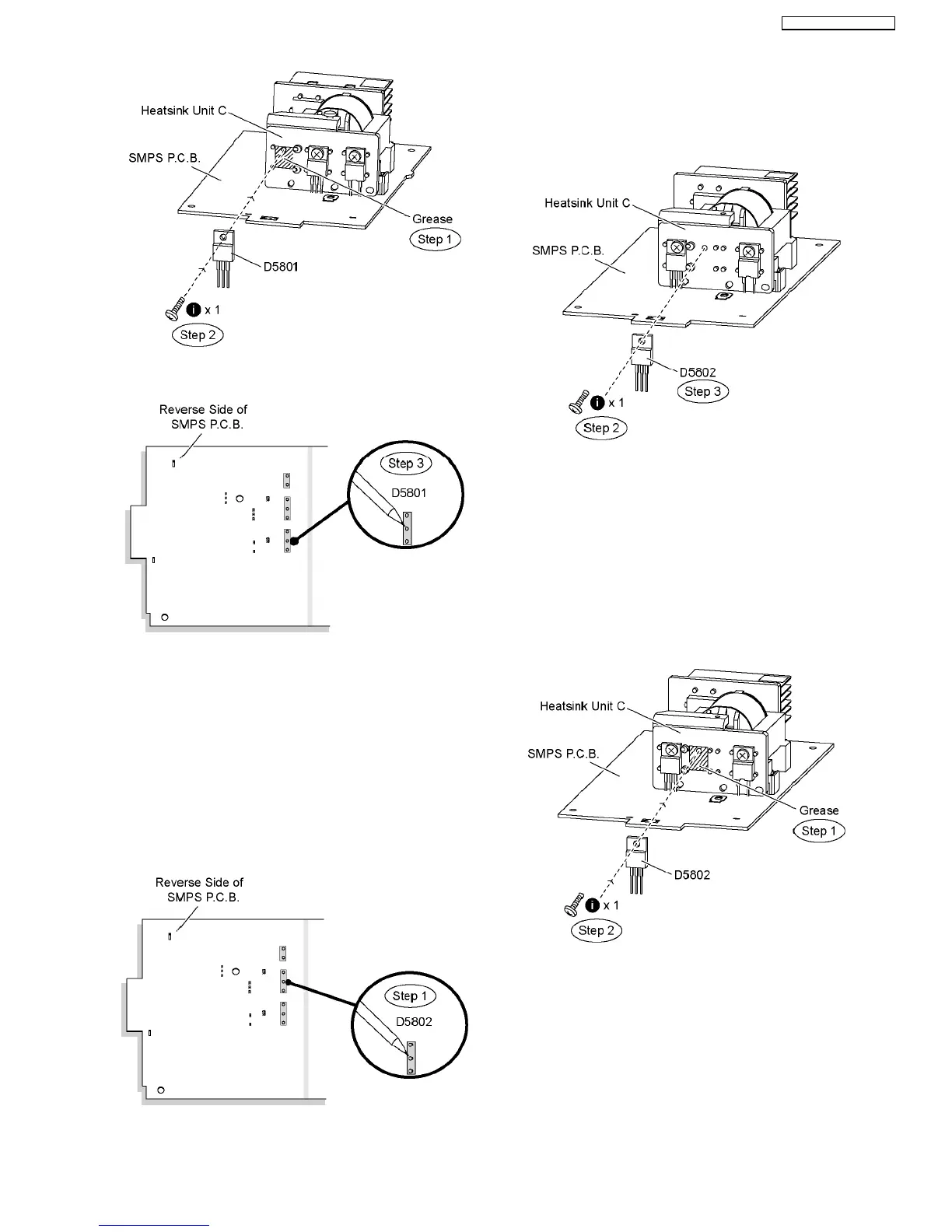 Heatsink Unit C

SMPS P.C.B.

Grease

Step 1

D5801

i x 1

Step 2

Reverse Side of SMPS P.C.B.

Step 3

D5801

Reverse Side of SMPS P.C.B.

Step 1

D5802

Heatsink Unit C

SMPS P.C.B.

D5802

Step 3

i x 1

Step 2

Heatsink Unit C

SMPS P.C.B.

Grease

Step 1

D5802

i x 1

Step 2