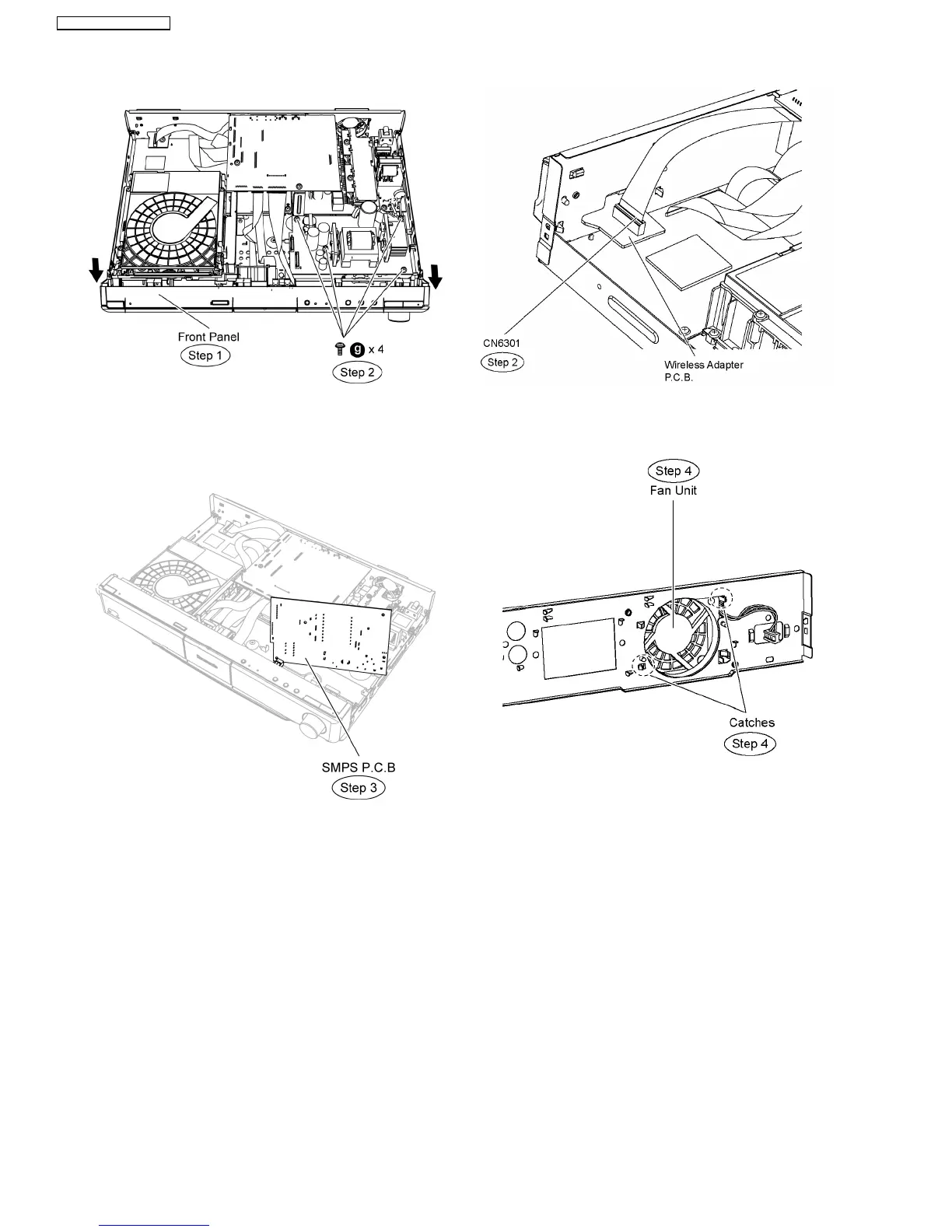 Front Panel
Step 1

9 x 4
Step 2

CN6301
Step 2
Wireless Adapter P.C.B.

SMPS P.C.B
Step 3

Step 4
Fan Unit

Catches
Step 4