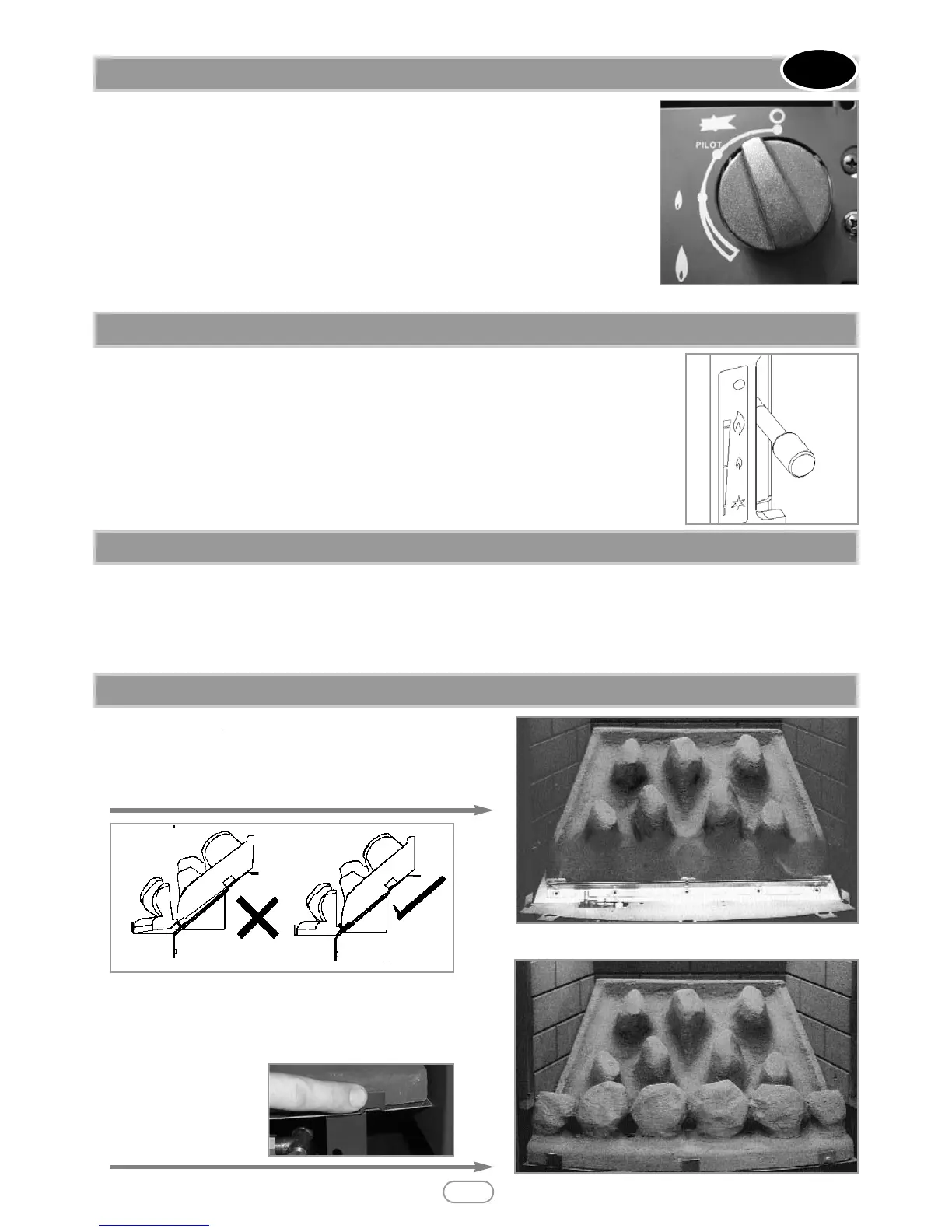 PILOT