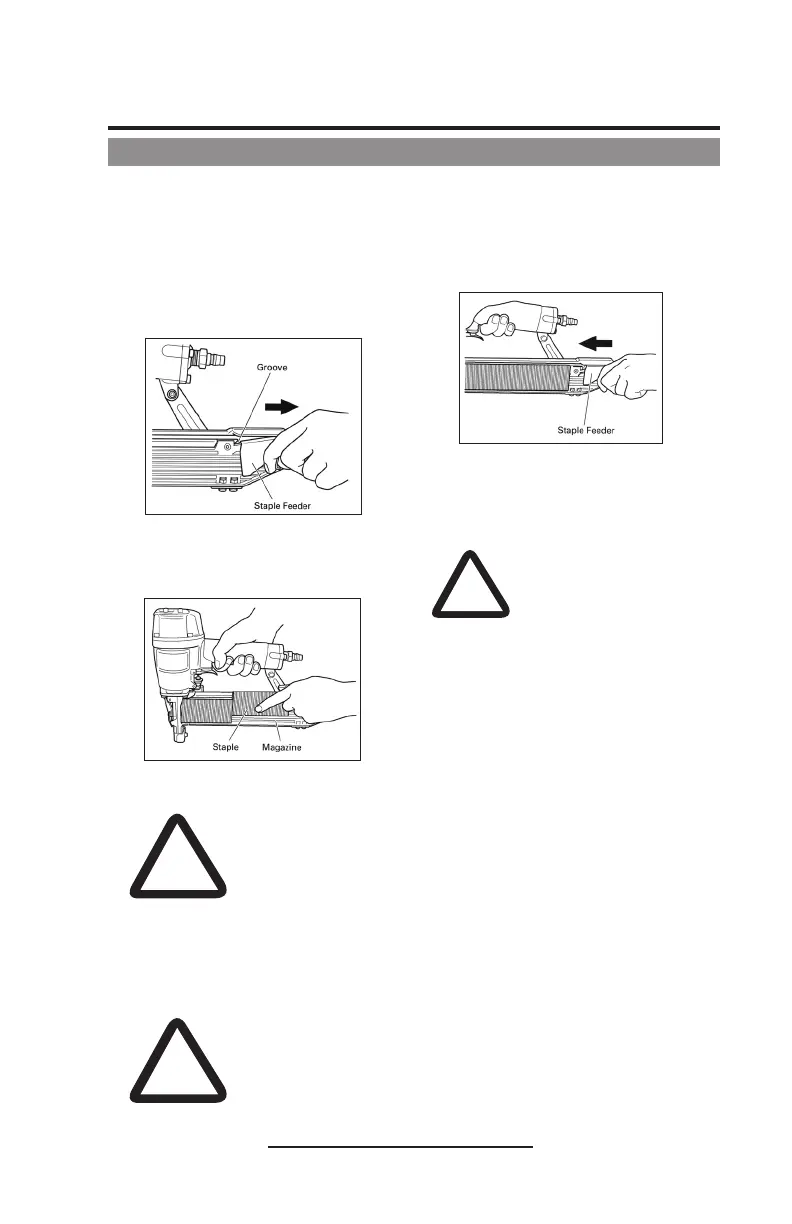 Groove

Staple Feeder

Staple

Magazine

Staple Feeder