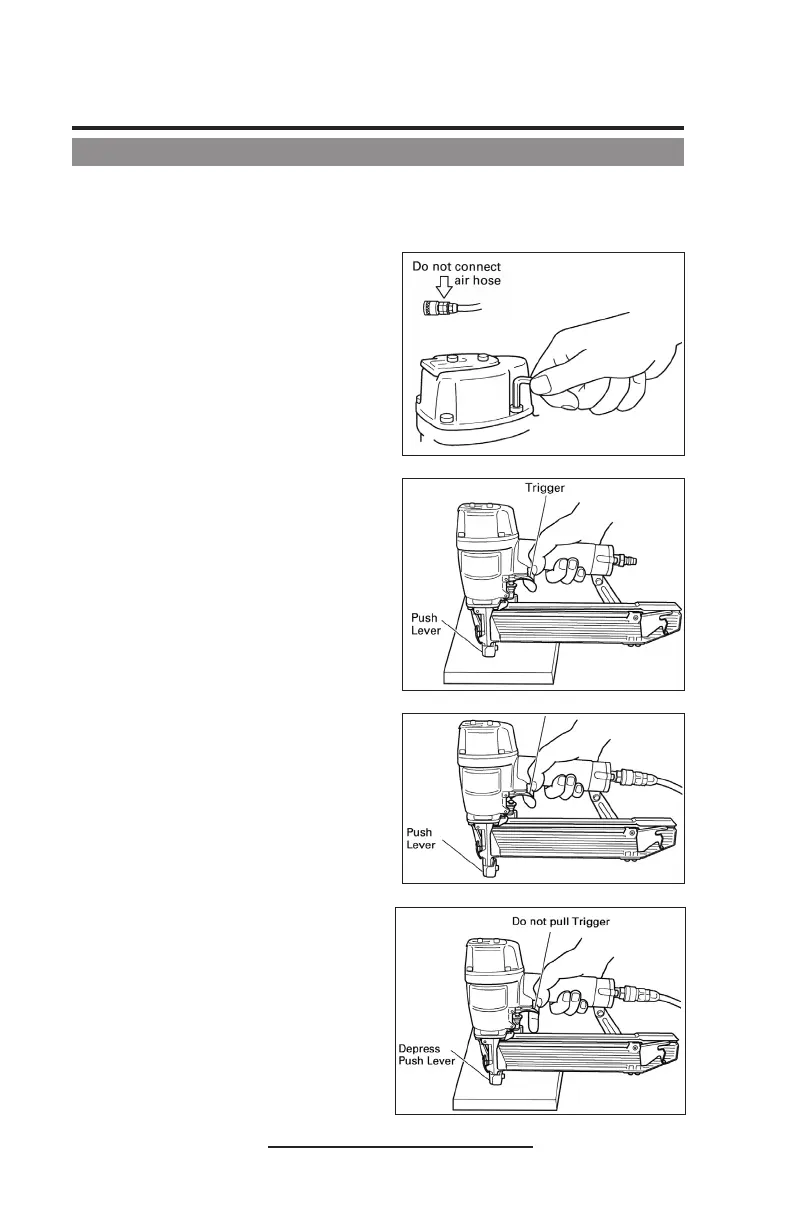 Do not connect air hose

Trigger

Push Lever

Push Lever

Do not pull Trigger

Depress Push Lever