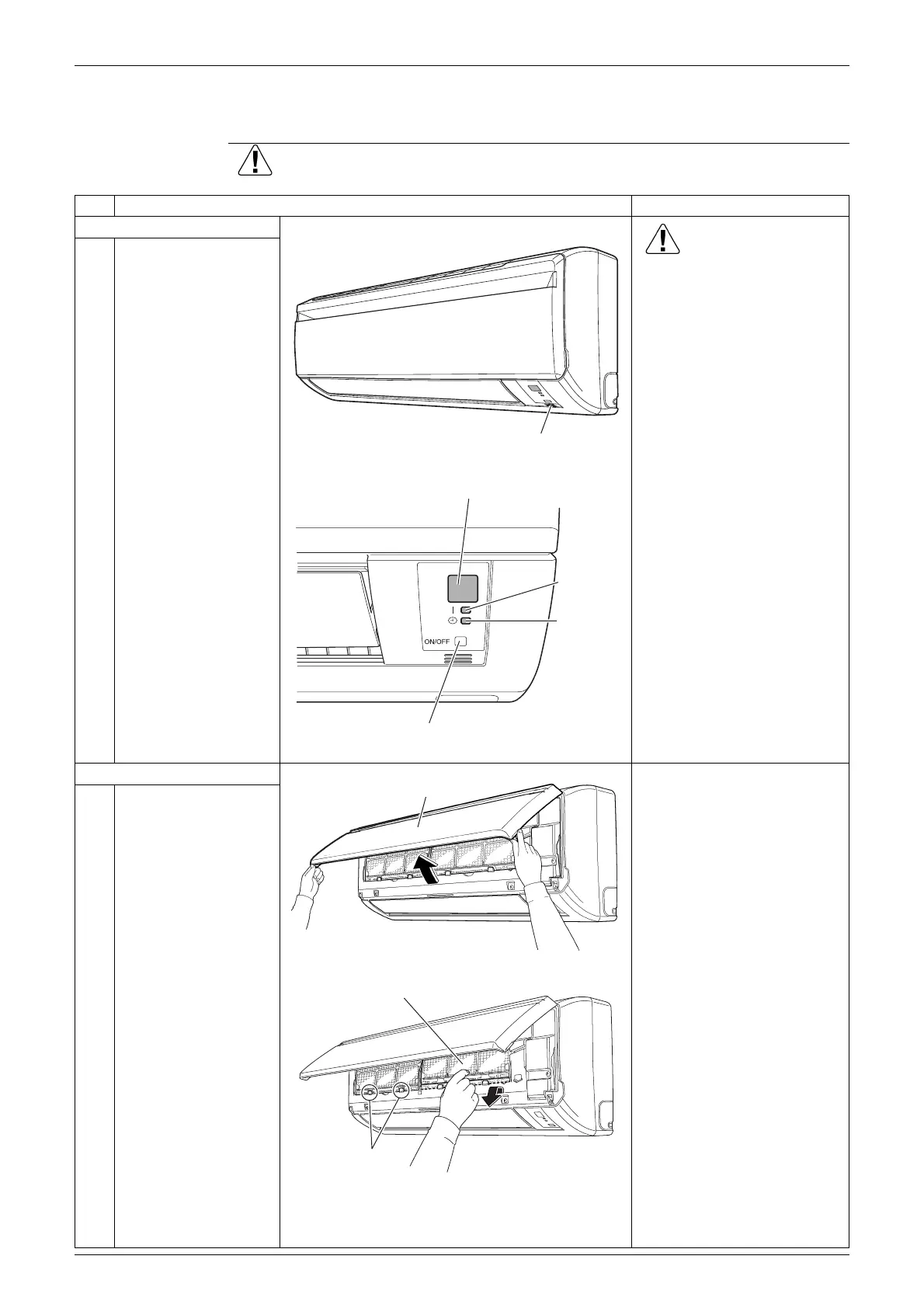 ON/OFF