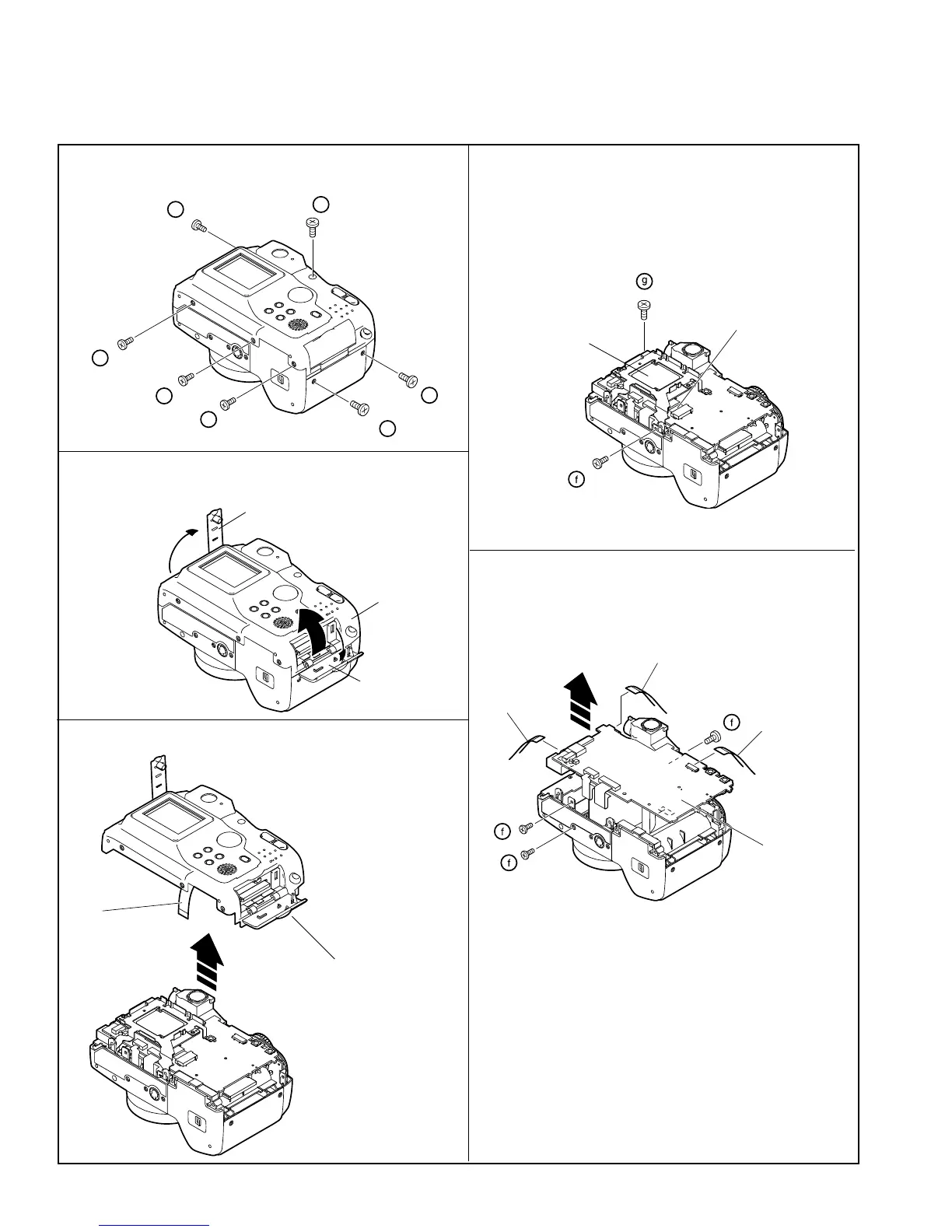 g

f

f

f

f