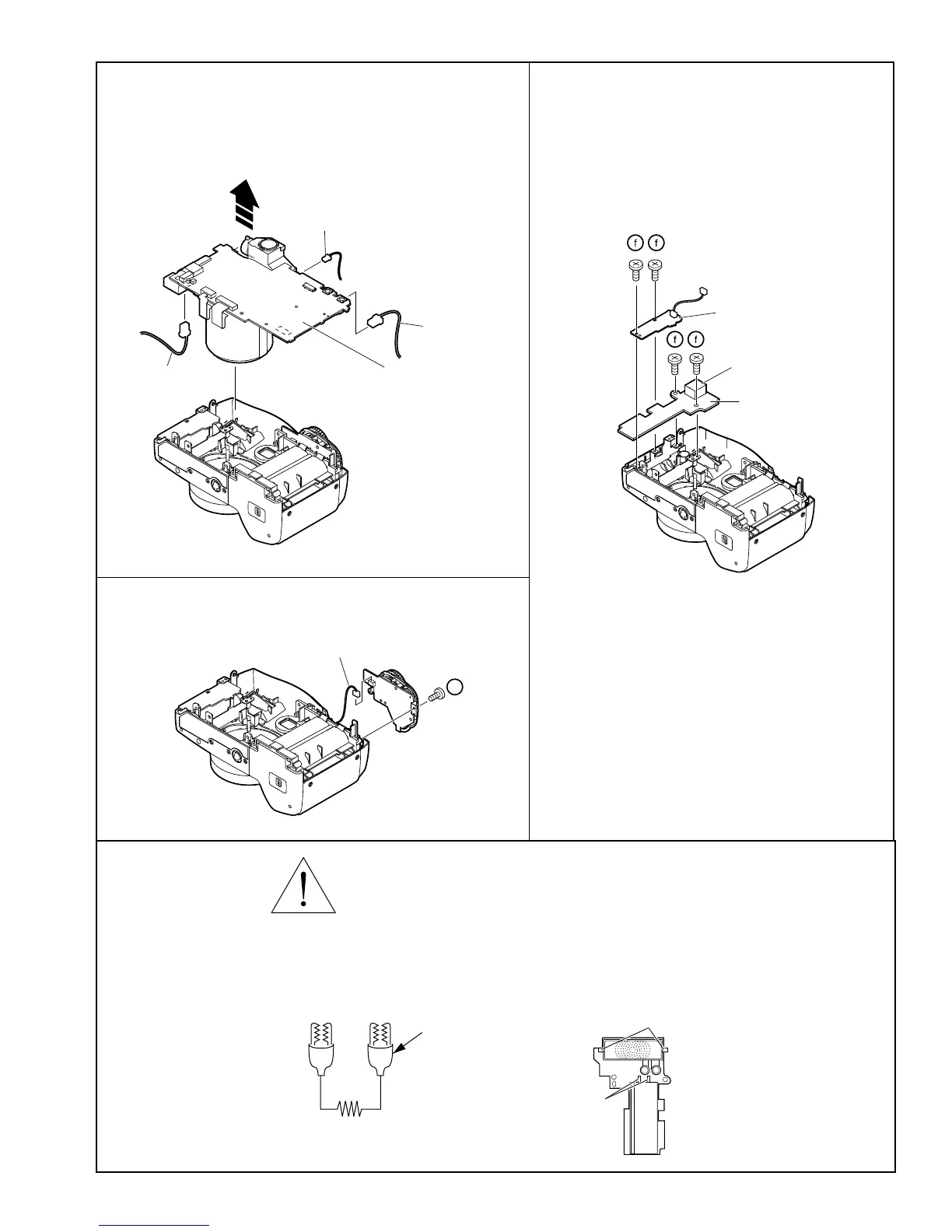 f f

f f