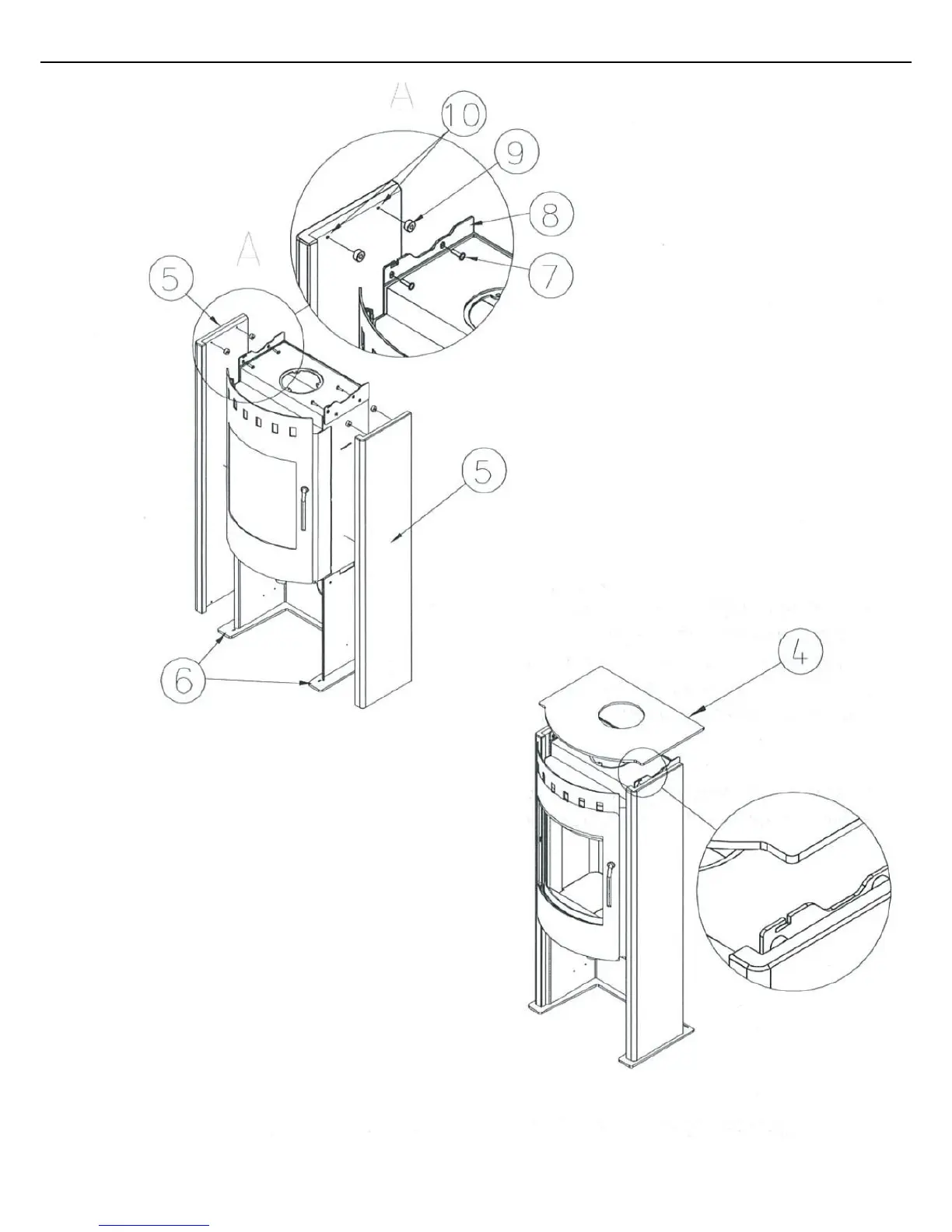 A

10

9

8

7

A

5

5

6

4