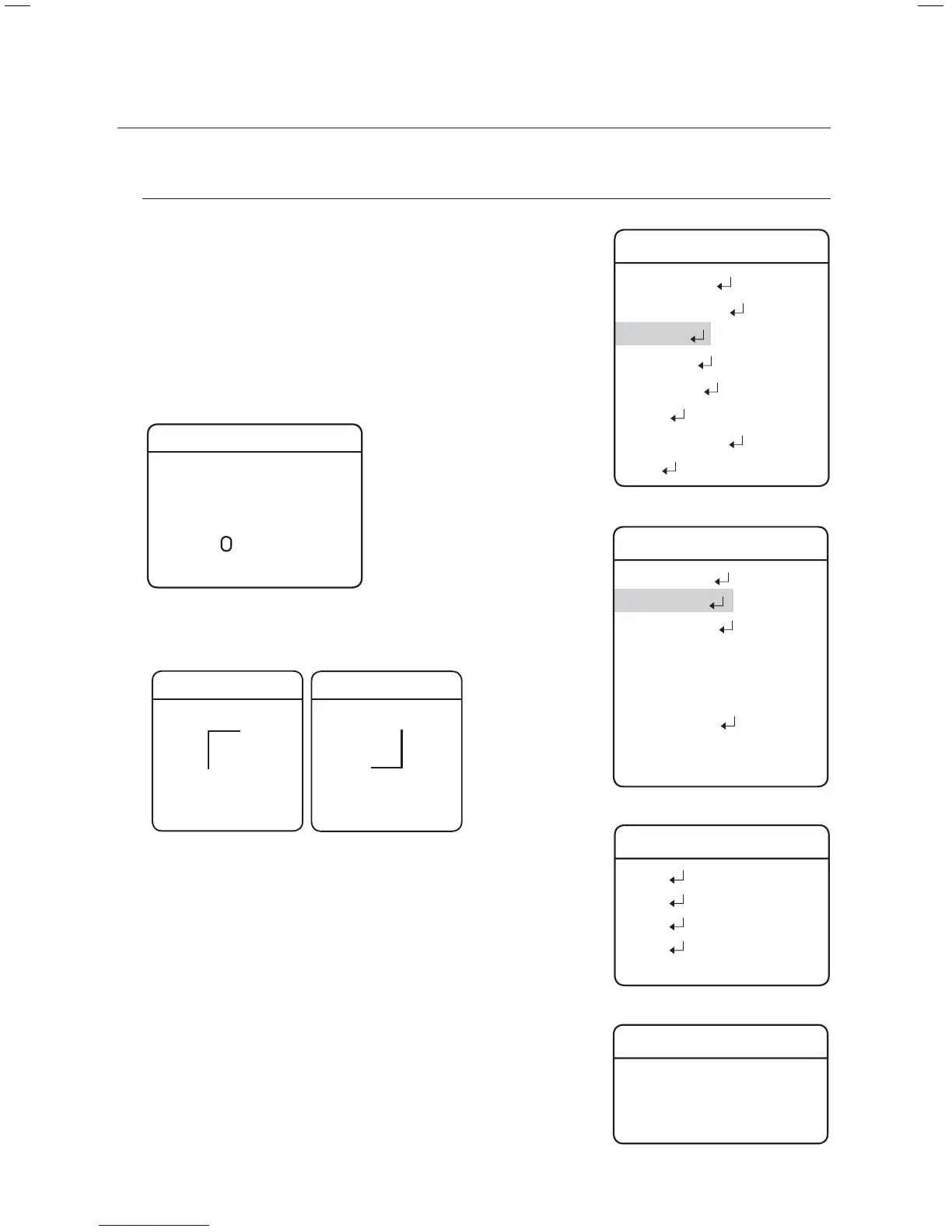 0