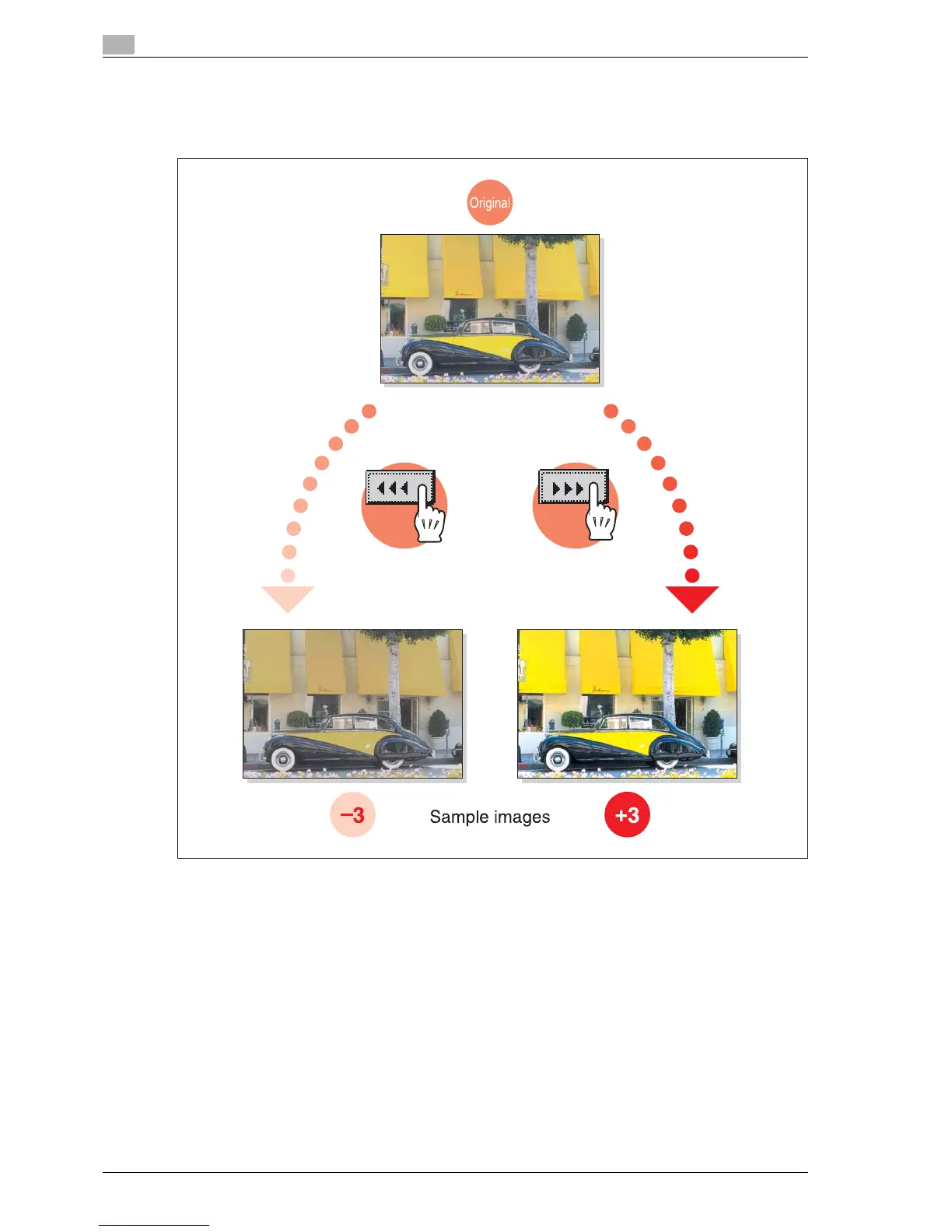 Original

−3

Sample images

+3